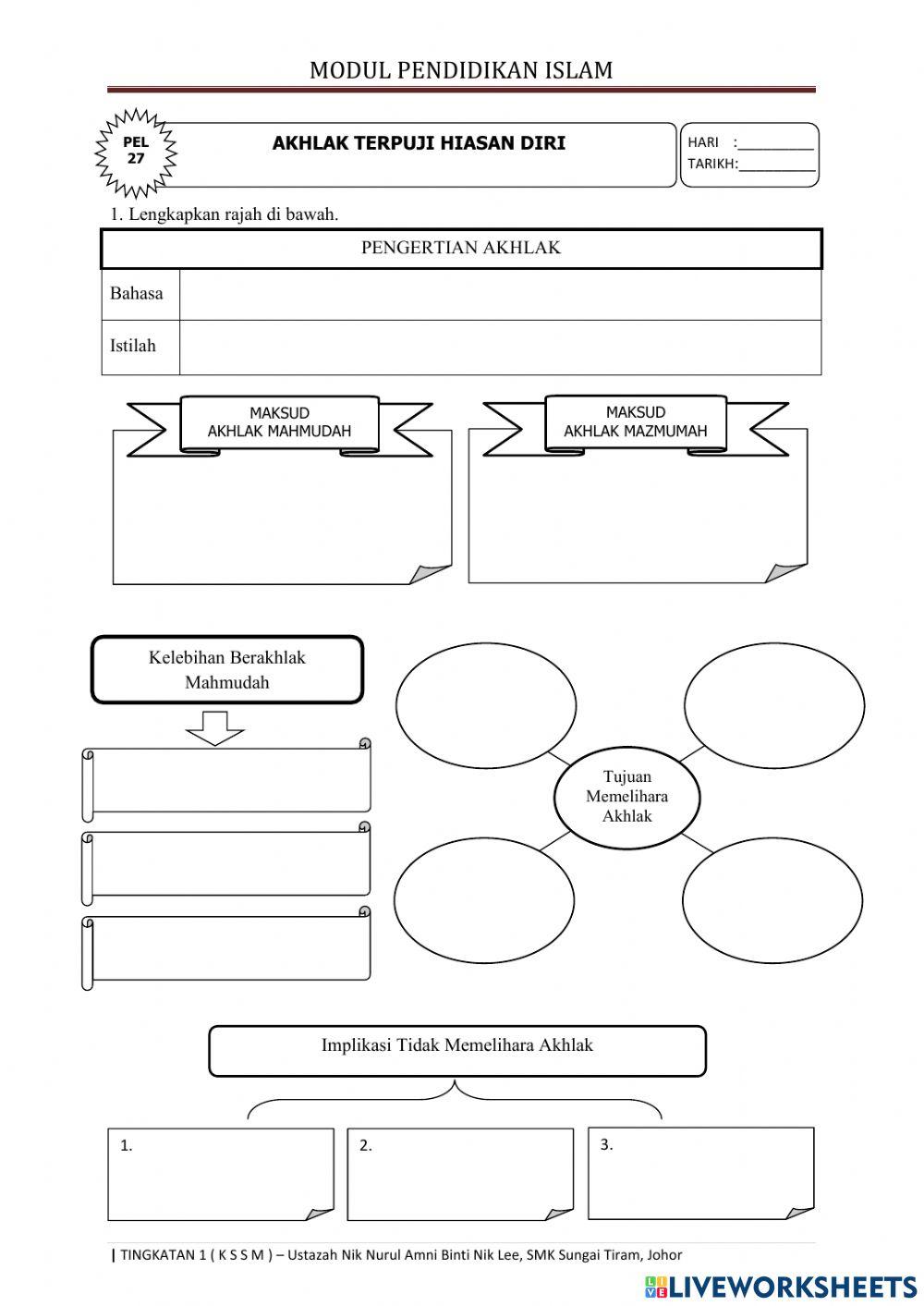 MODUL PENDIDIKAN ISLAM

PEL 27

AKHLAK TERPUJI HIASAN DIRI

HARI :__________
TARIKH:__________

1. Lengkapkan rajah di bawah.

| PENGERTIAN AKHLAK | |
|---|---|
| Bahasa | |
| Istilah | |

MAKSUD AKHLAK MAHMUDAH

MAKSUD AKHLAK MAZMUMAH

Kelebihan Berakhlak Mahmudah

Tujuan Memelihara Akhlak

Implikasi Tidak Memelihara Akhlak

1.

2.

3.

| TINGKATAN 1 ( K S S M ) – Ustazah Nik Nurul Amni Binti Nik Lee, SMK Sungai Tiram, Johor

LIVEWORKSHEETS