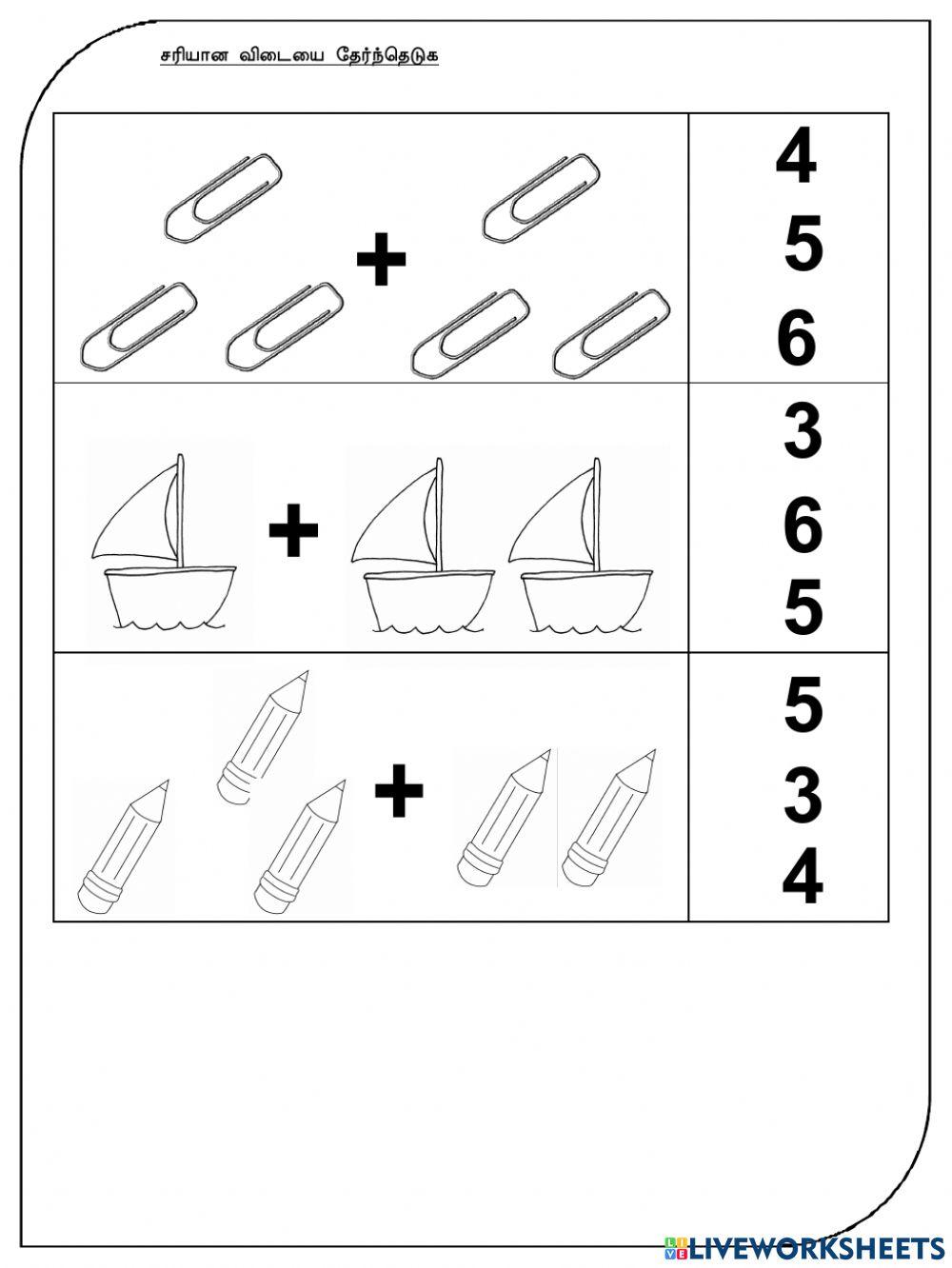 சரியான விடையை தேர்ந்தெடுக

| + | 4 5 6 |
|---|---|
| + | 3 6 5 |
| + | 5 3 4 |

LIVEWORKSHEETS