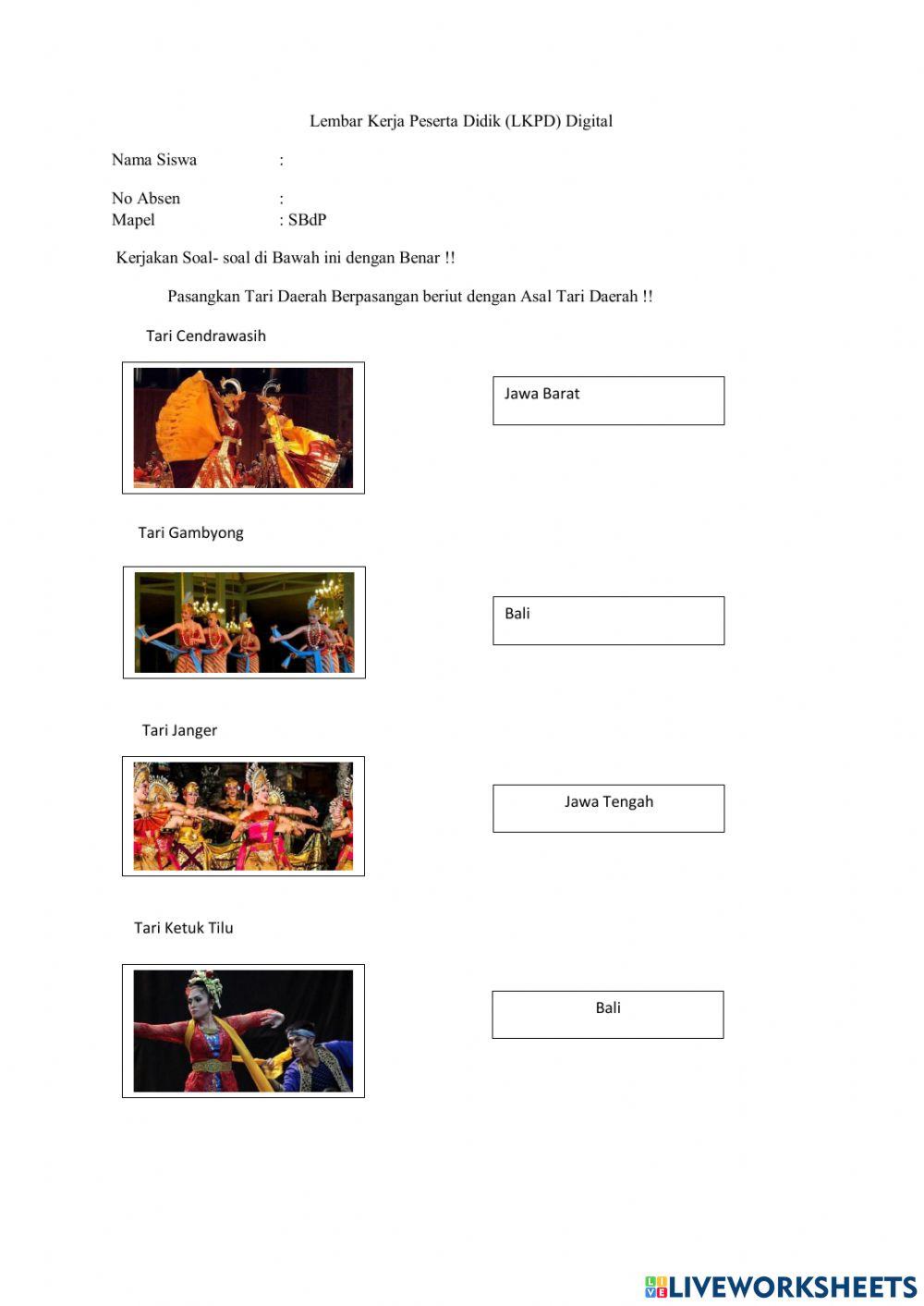 Lembar Kerja Peserta Didik (LKPD) Digital

Nama Siswa :

No Absen :
Mapel : SBdP

Kerjakan Soal- soal di Bawah ini dengan Benar !!

Pasangkan Tari Daerah Berpasangan beriut dengan Asal Tari Daerah !!

Tari Cendrawasih

Jawa Barat

Tari Gambyong

Bali

Tari Janger

Jawa Tengah

Tari Ketuk Tilu

Bali

LIVEWORKSHEETS