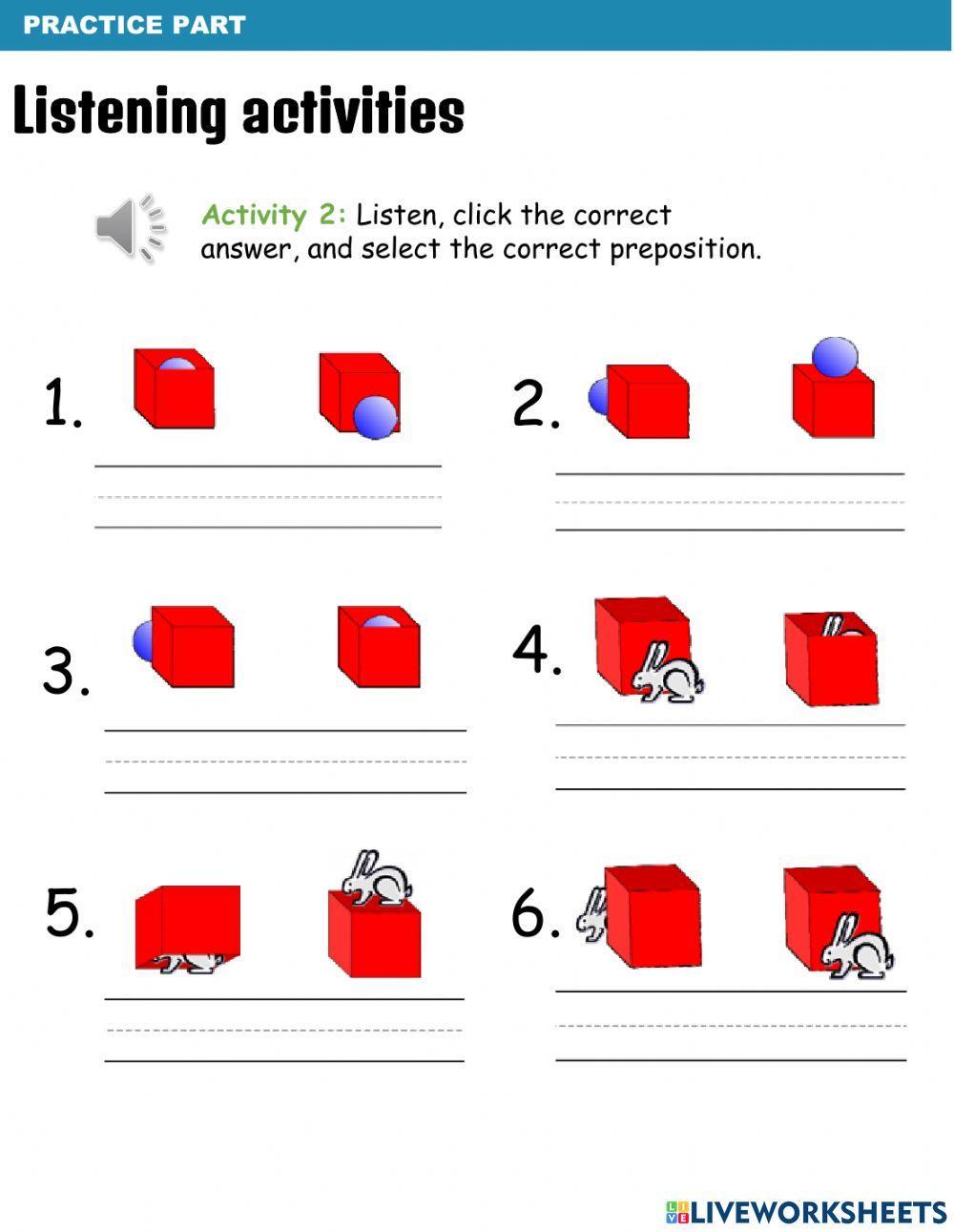 PRACTICE PART

Listening activities

Activity 2: Listen, click the correct answer, and select the correct preposition.

1.

2.

3.

4.

5.

6.

LIVEWORKSHEETS