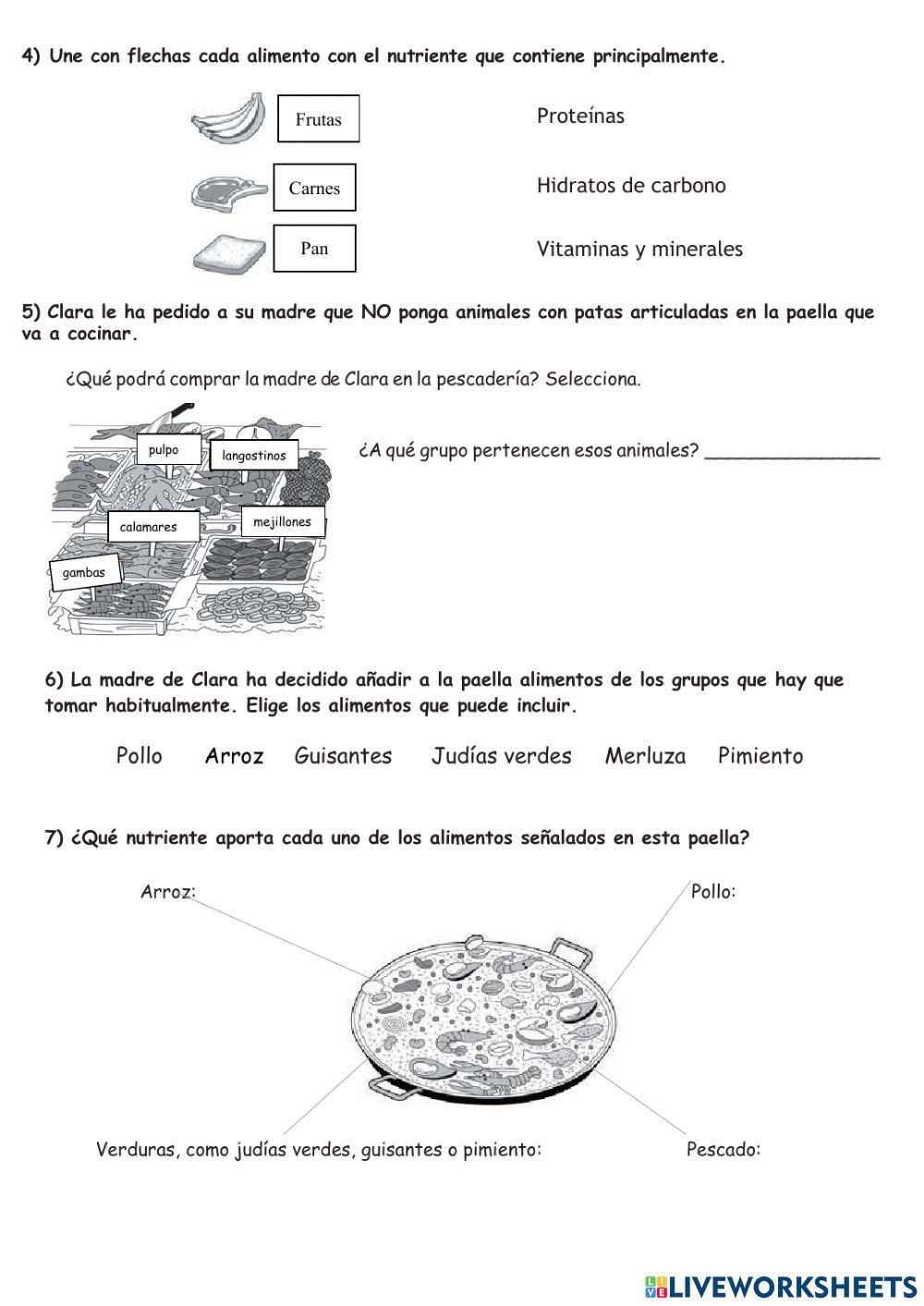 4) Une con flechas cada alimento con el nutriente que contiene principalmente.

Frutas

Carnes

Pan

Proteínas

Hidratos de carbono

Vitaminas y minerales

5) Clara le ha pedido a su madre que NO ponga animales con patas articuladas en la paella que va a cocinar.

¿Qué podrá comprar la madre de Clara en la pescadería? Selecciona.

pulpo

langostinos

calamares

mejillones

gambas

¿A qué grupo pertenecen esos animales? ________________

6) La madre de Clara ha decidido añadir a la paella alimentos de los grupos que hay que tomar habitualmente. Elige los alimentos que puede incluir.

Pollo Arroz Guisantes Judías verdes Merluza Pimiento

7) ¿Qué nutriente aporta cada uno de los alimentos señalados en esta paella?

Arroz:

Pollo:

Verduras, como judías verdes, guisantes o pimiento:

Pescado:

LIVEWORKSHEETS