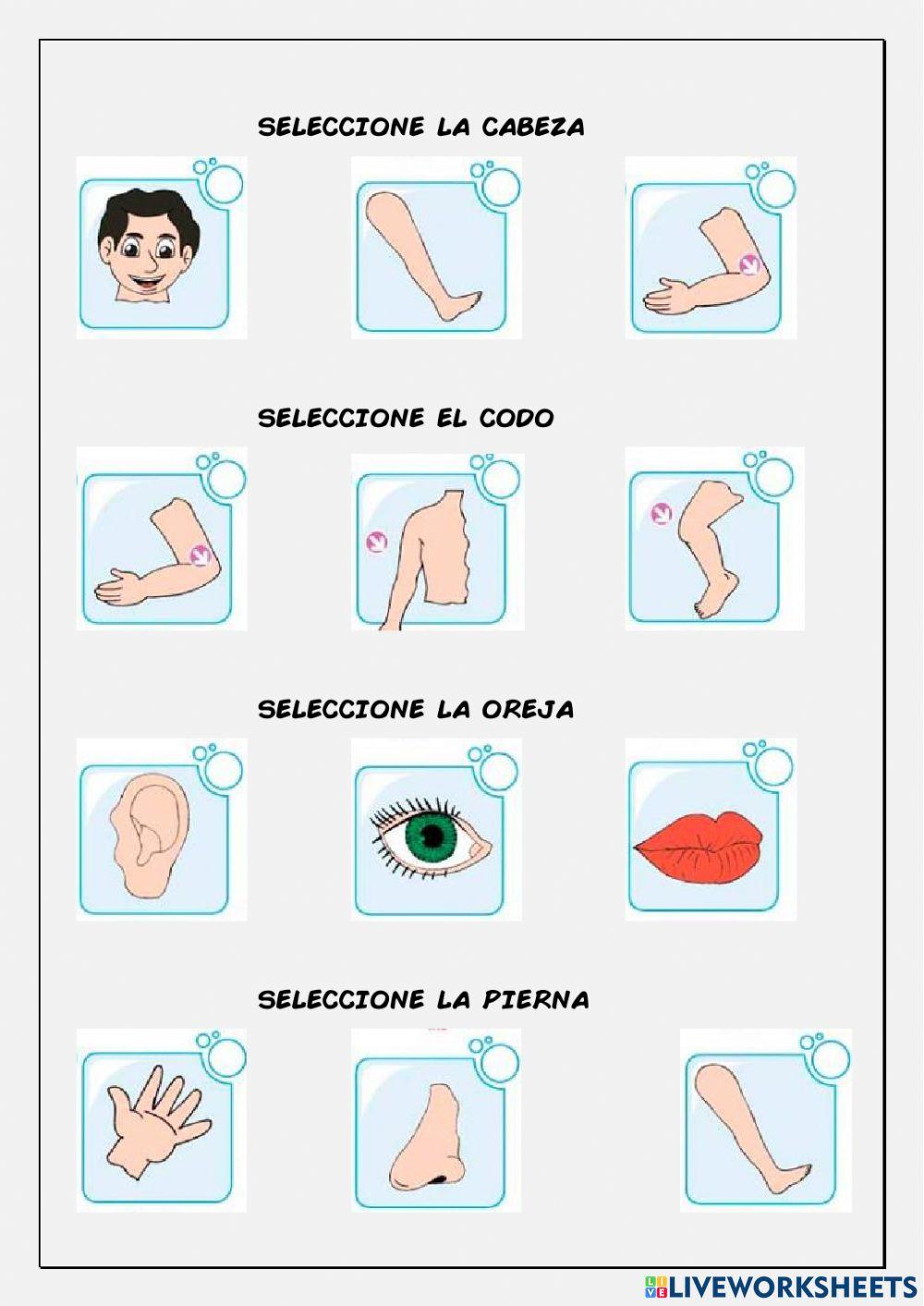 SELECCIONE LA CABEZA

SELECCIONE EL CODO

SELECCIONE LA OREJA

SELECCIONE LA PIERNA

LIVEWORKSHEETS