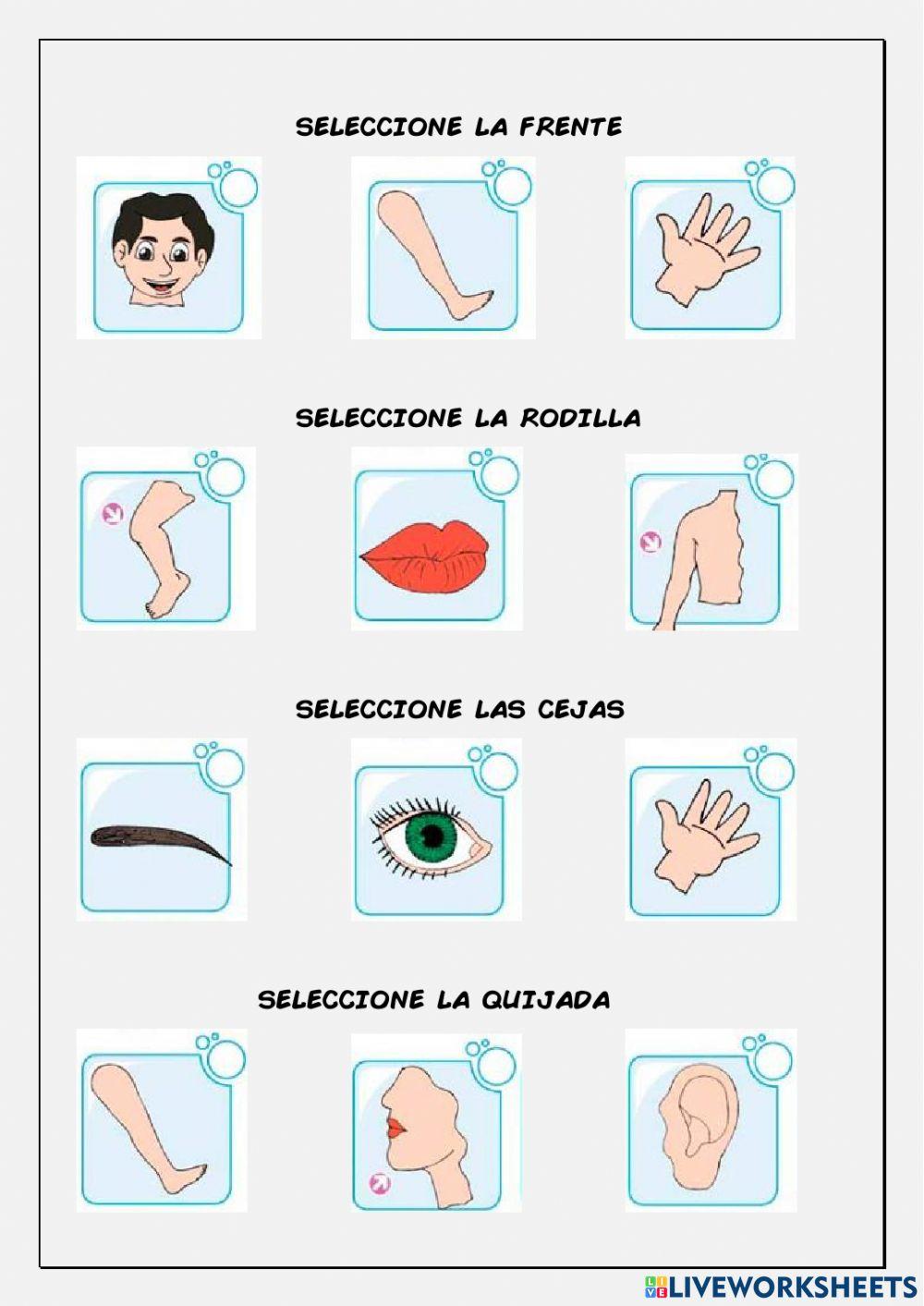 SELECCIONE LA FRENTE

SELECCIONE LA RODILLA

SELECCIONE LAS CEJAS

SELECCIONE LA QUIJADA

LIVEWORKSHEETS