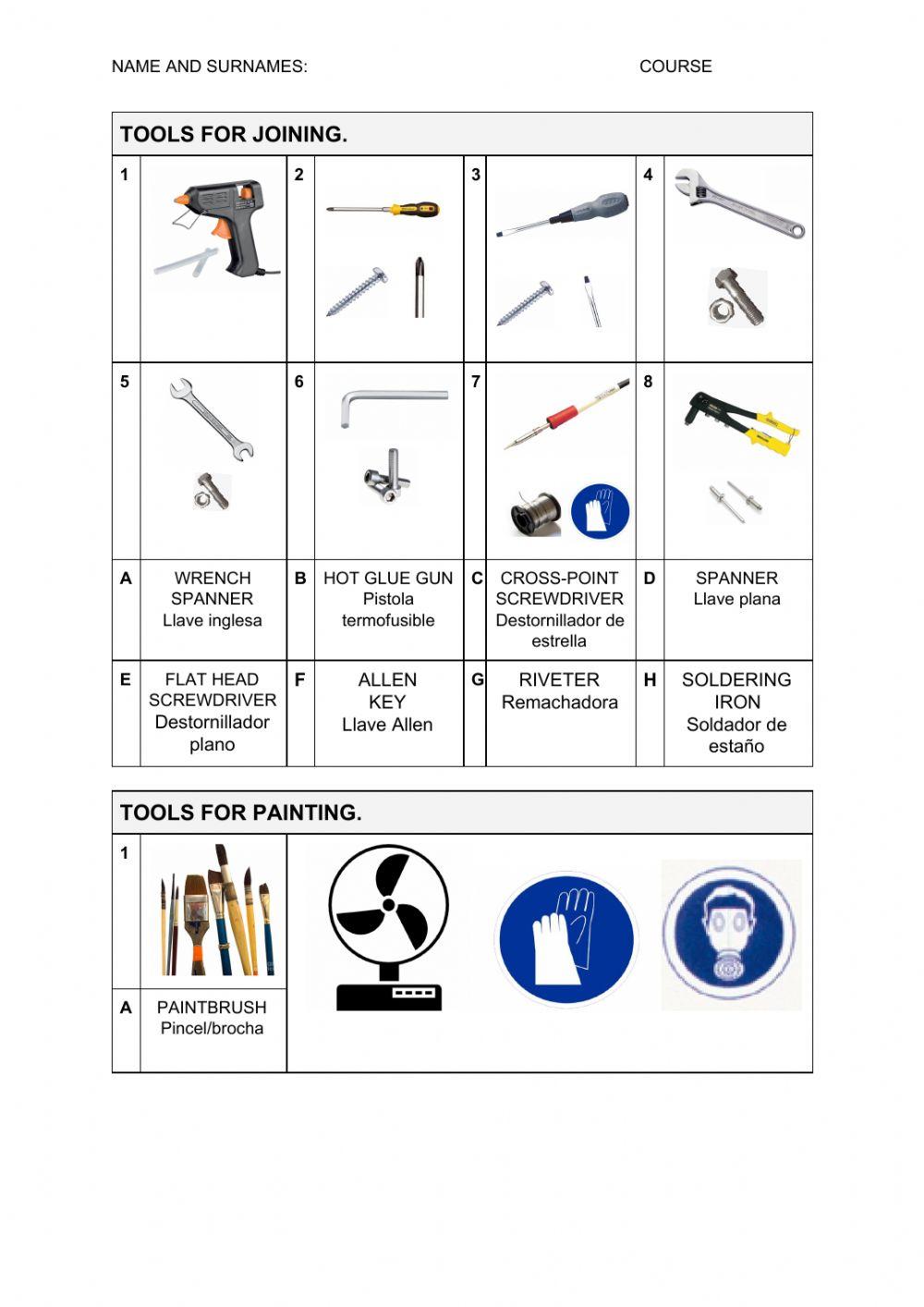 NAME AND SURNAMES: COURSE

TOOLS FOR JOINING.

| 1 | | 2 | | 3 | | 4 | |
|---|---|---|---|---|---|---|---|
| 5 | | 6 | | 7 | | 8 | |
| A | WRENCH SPANNER Llave inglesa | B | HOT GLUE GUN Pistola termofusible | C | CROSS-POINT SCREWDRIVER Destornillador de estrella | D | SPANNER Llave plana |
| E | FLAT HEAD SCREWDRIVER Destornillador plano | F | ALLEN KEY Llave Allen | G | RIVETER Remachadora | H | SOLDERING IRON Soldador de estaño |

TOOLS FOR PAINTING.

| 1 | |
|---|---|
| A | PAINTBRUSH Pincel/brocha |