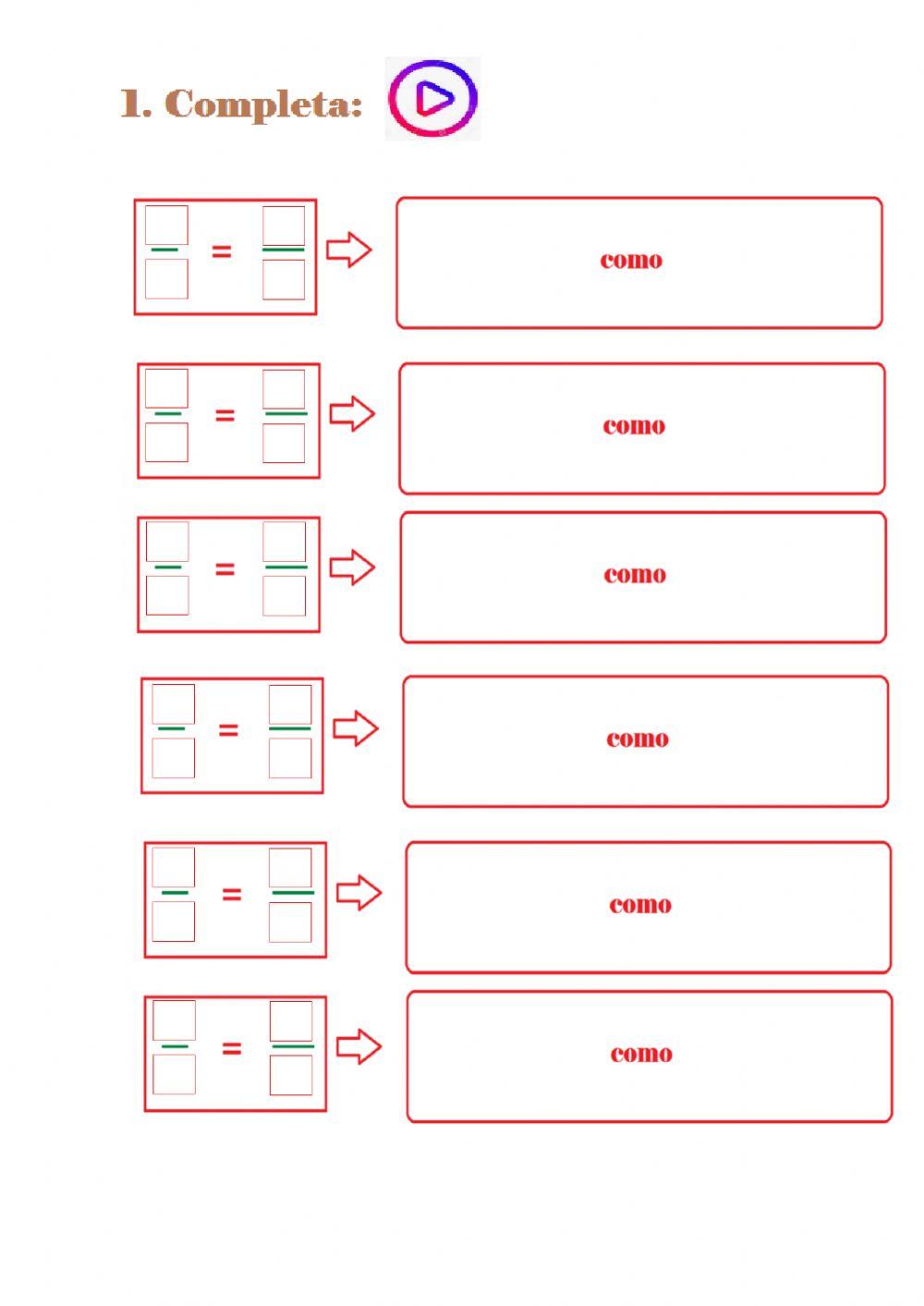 1. Completa:

=

como

=

como

=

como

=

como

=

como

=

como