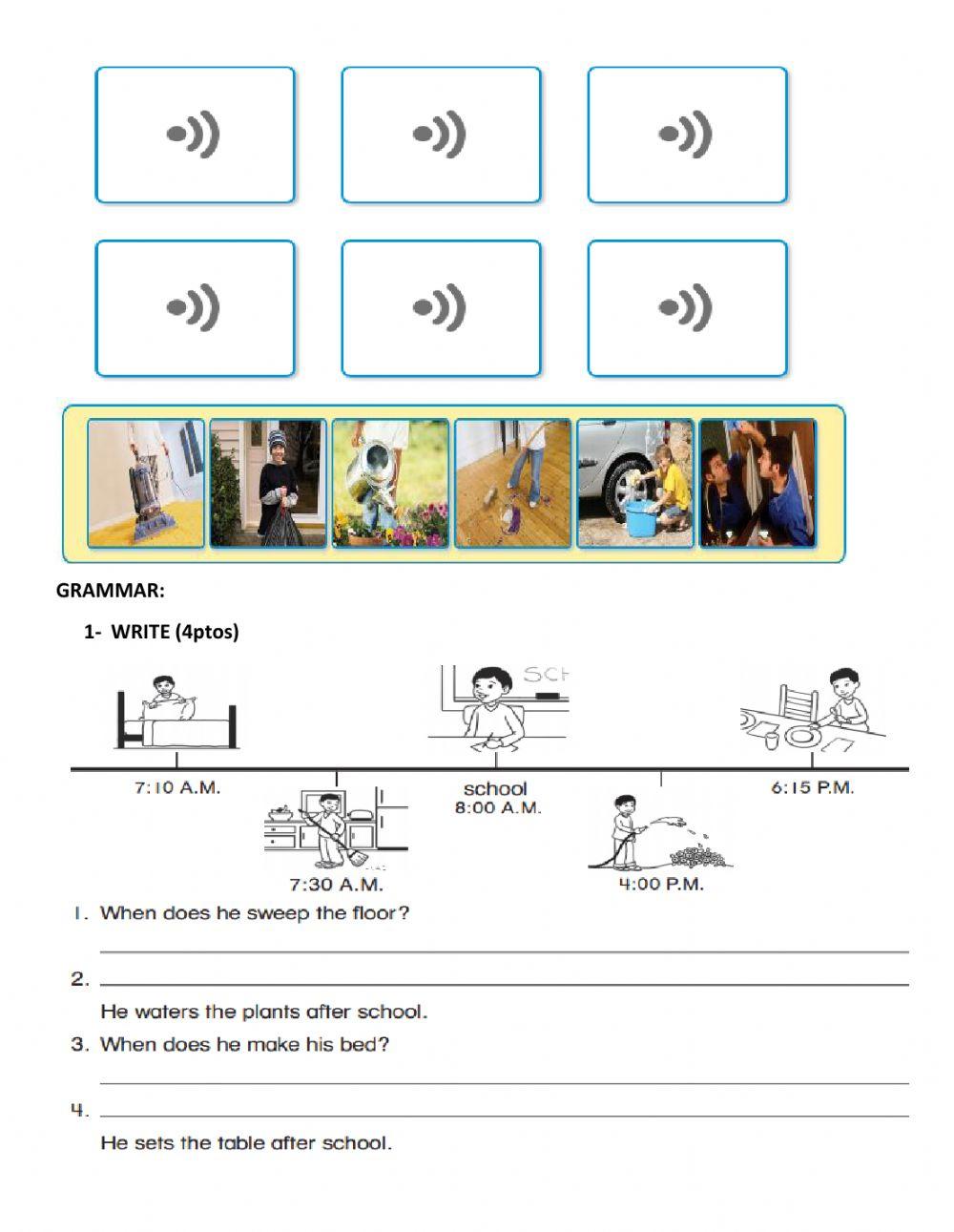 GRAMMAR:

1- WRITE (4ptos)

SCH

7:10 A.M.

school
8:00 A.M.

6:15 P.M.

7:30 A.M.

4:00 P.M.

1. When does he sweep the floor?

2.
He waters the plants after school.

3. When does he make his bed?

4.
He sets the table after school.