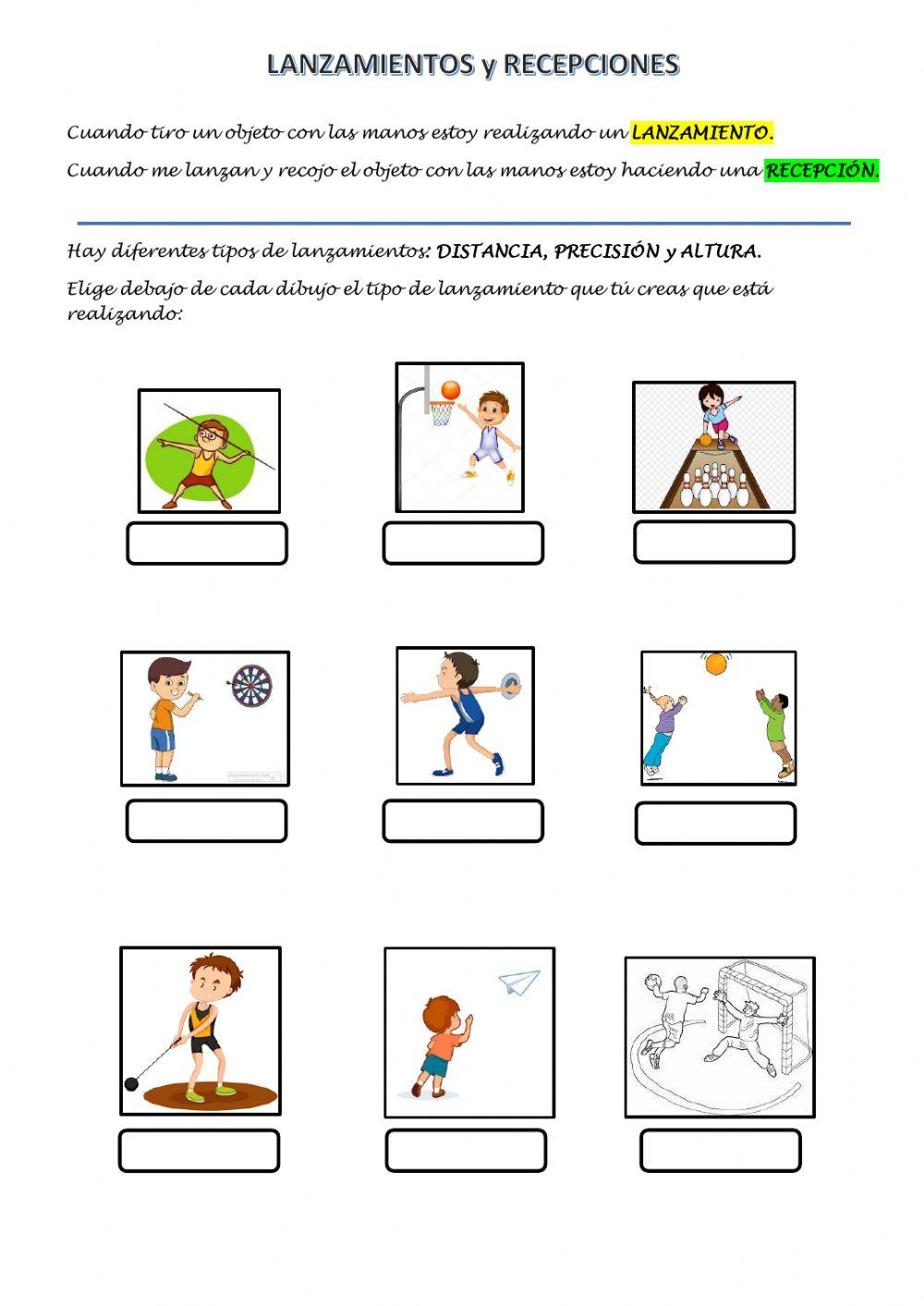 LANZAMIENTOS y RECEPCIONES

Cuando tiro un objeto con las manos estoy realizando un LANZAMIENTO.

Cuando me lanzan y recojo el objeto con las manos estoy haciendo una RECEPCIÓN.

Hay diferentes tipos de lanzamientos: DISTANCIA, PRECISIÓN y ALTURA.

Elige debajo de cada dibujo el tipo de lanzamiento que tú creas que está realizando: