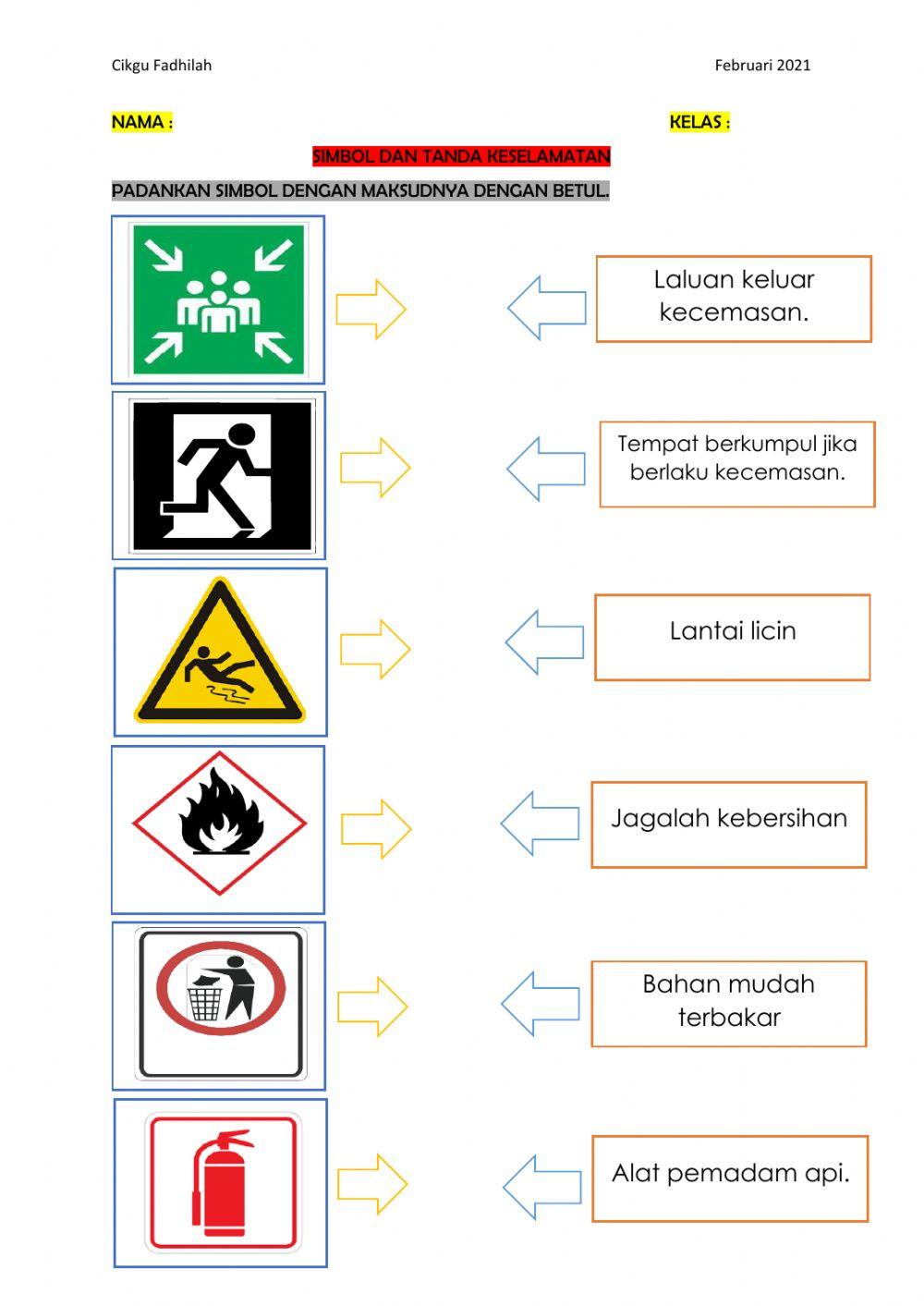 Cikgu Fadhilah

Februari 2021

NAMA :

KELAS :

SIMBOL DAN TANDA KESELAMATAN

PADANKAN SIMBOL DENGAN MAKSUDNYA DENGAN BETUL.

Laluan keluar kecemasan.

Tempat berkumpul jika berlaku kecemasan.

Lantai licin

Jagalah kebersihan

Bahan mudah terbakar

Alat pemadam api.