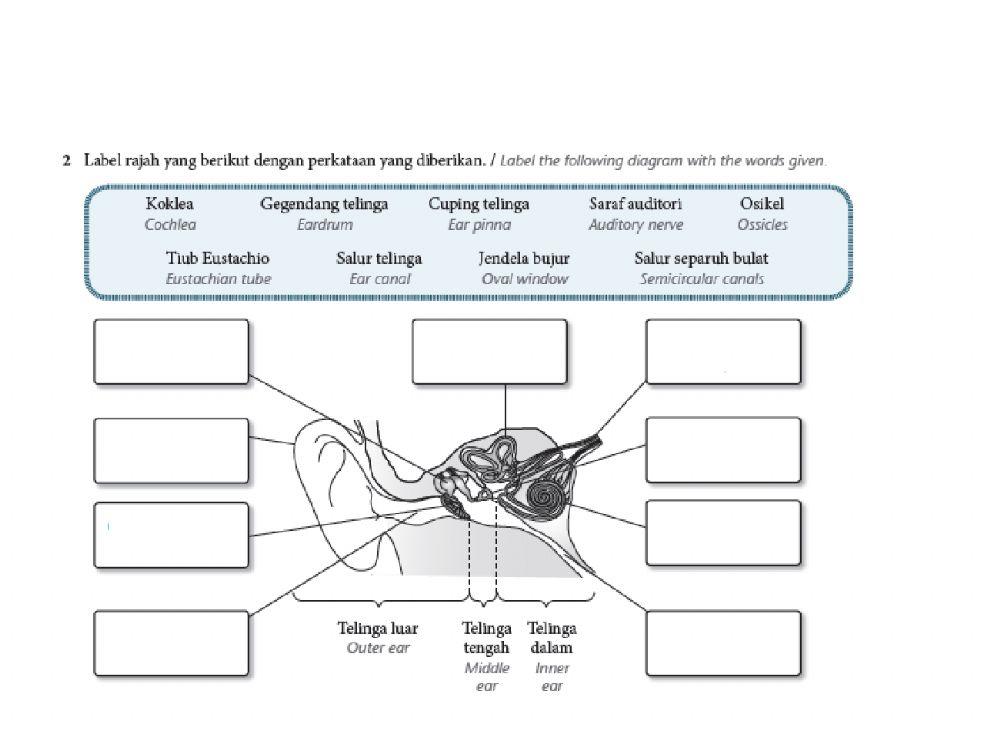 2 Label rajah yang berikut dengan perkataan yang diberikan. / Label the following diagram with the words given.

Koklea
Cochlea

Gegendang telinga
Eardrum

Cuping telinga
Ear pinna

Saraf auditori
Auditory nerve

Osikel
Ossicles

Tiub Eustachio
Eustachian tube

Salur telinga
Ear canal

Jendela bujur
Oval window

Salur separuh bulat
Semicircular canals

Telinga luar
Outer ear

Telinga tengah
Middle ear

Telinga dalam
Inner ear