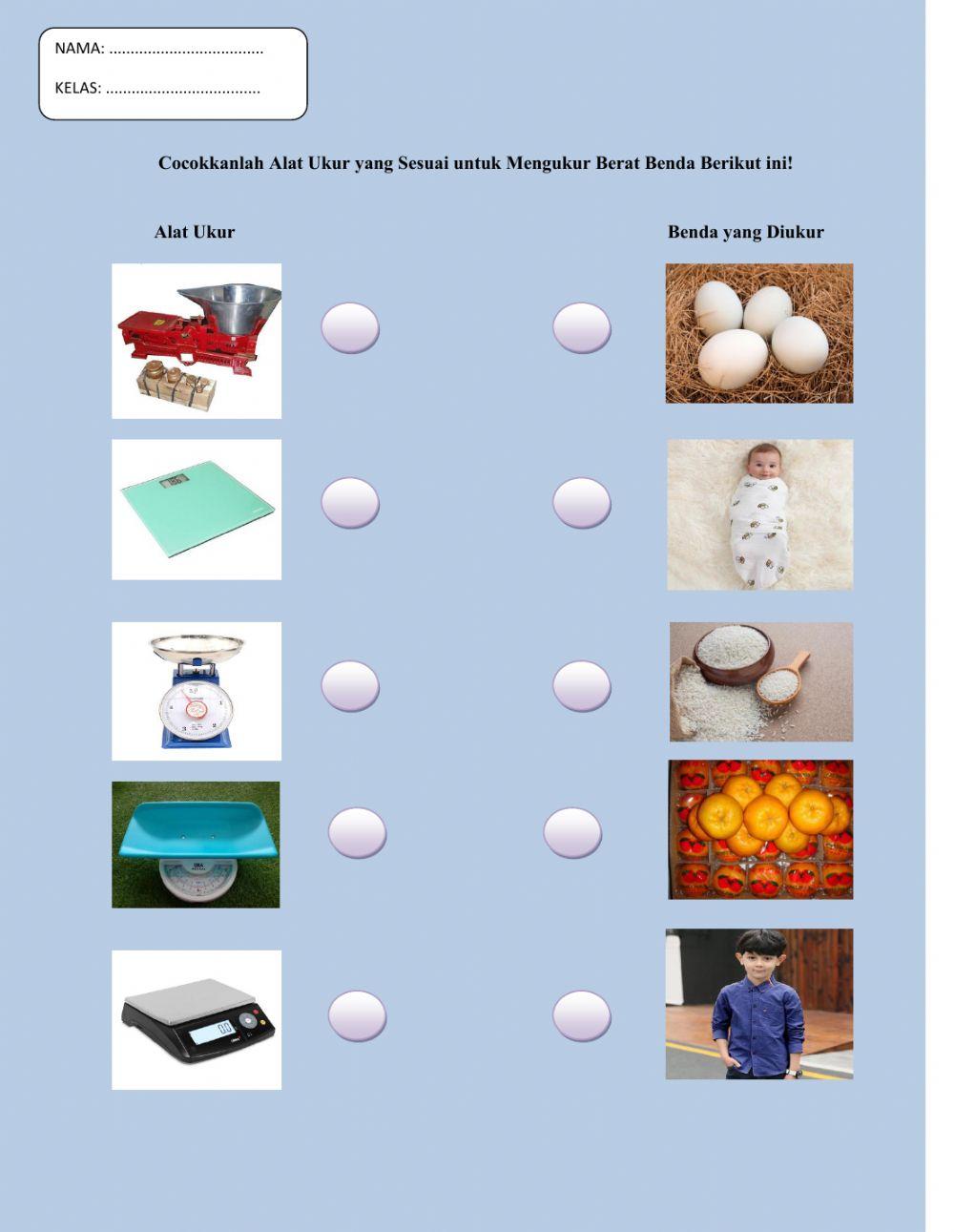 NAMA: ....................................

KELAS: ....................................

Cocokkanlah Alat Ukur yang Sesuai untuk Mengukur Berat Benda Berikut ini!

Alat Ukur

Benda yang Diukur