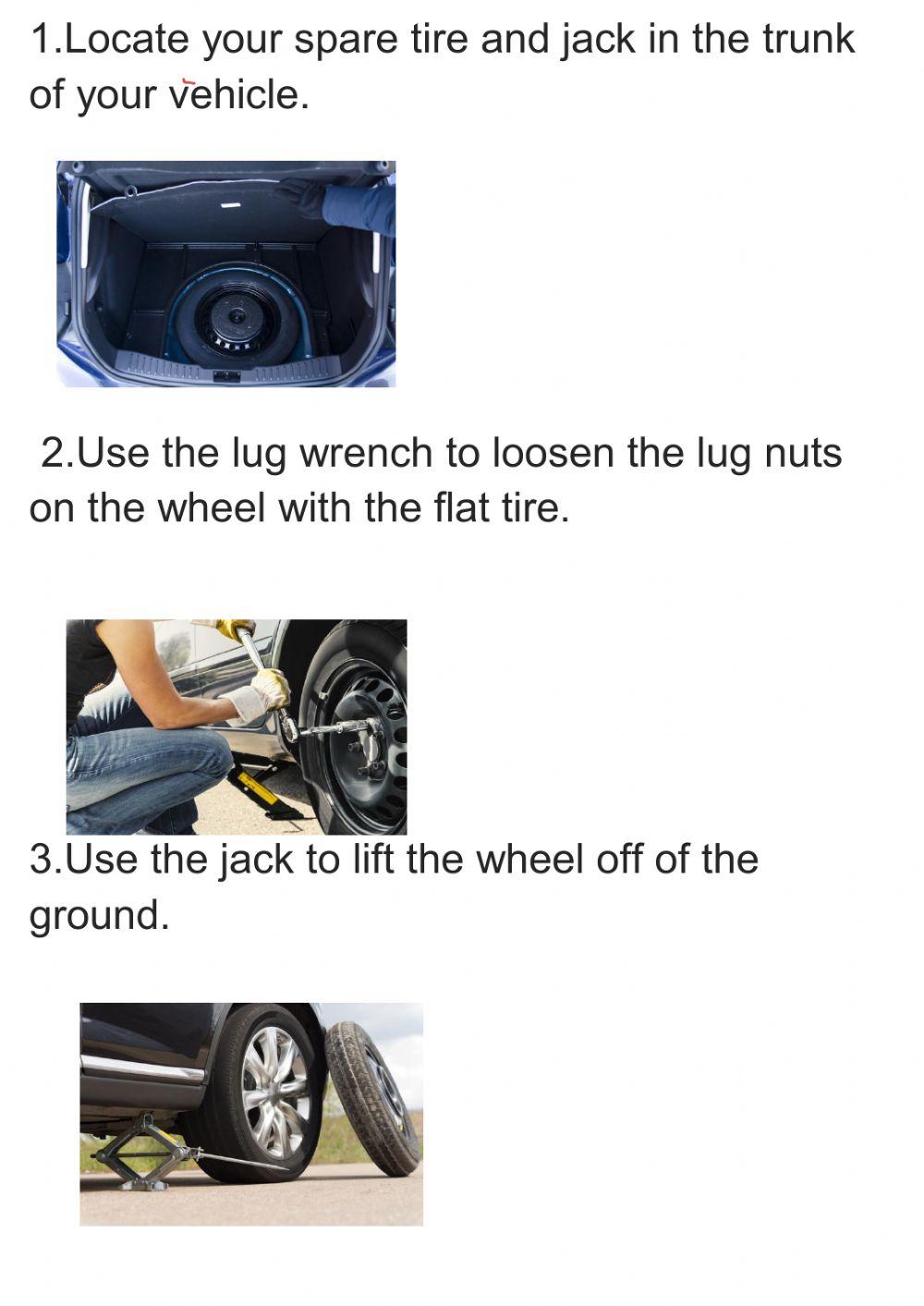 1.Locate your spare tire and jack in the trunk of your vehicle.

2.Use the lug wrench to loosen the lug nuts on the wheel with the flat tire.

3.Use the jack to lift the wheel off of the ground.