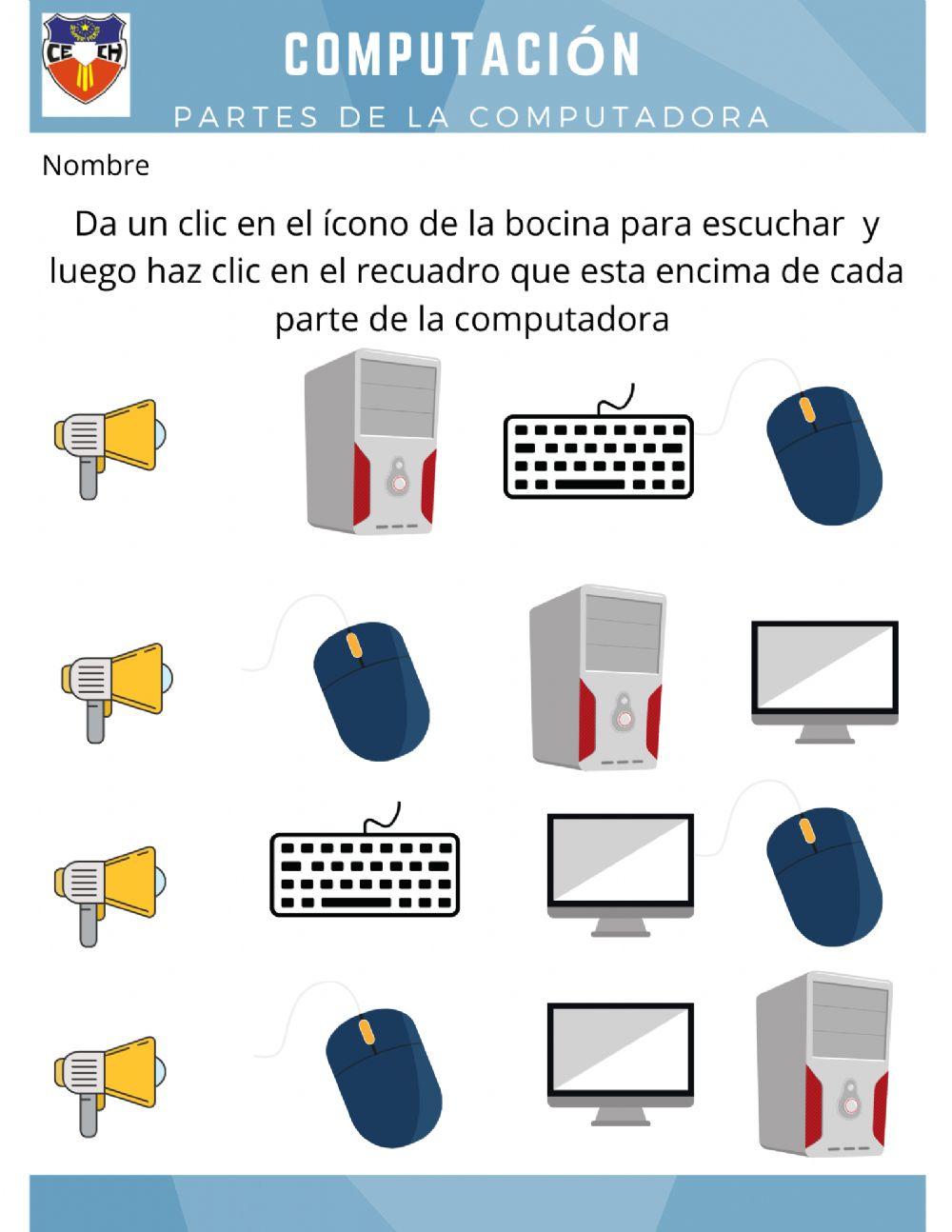 CE CH

COMPUTACIÓN

PARTES DE LA COMPUTADORA

Nombre

Da un clic en el ícono de la bocina para escuchar y luego haz clic en el recuadro que esta encima de cada parte de la computadora