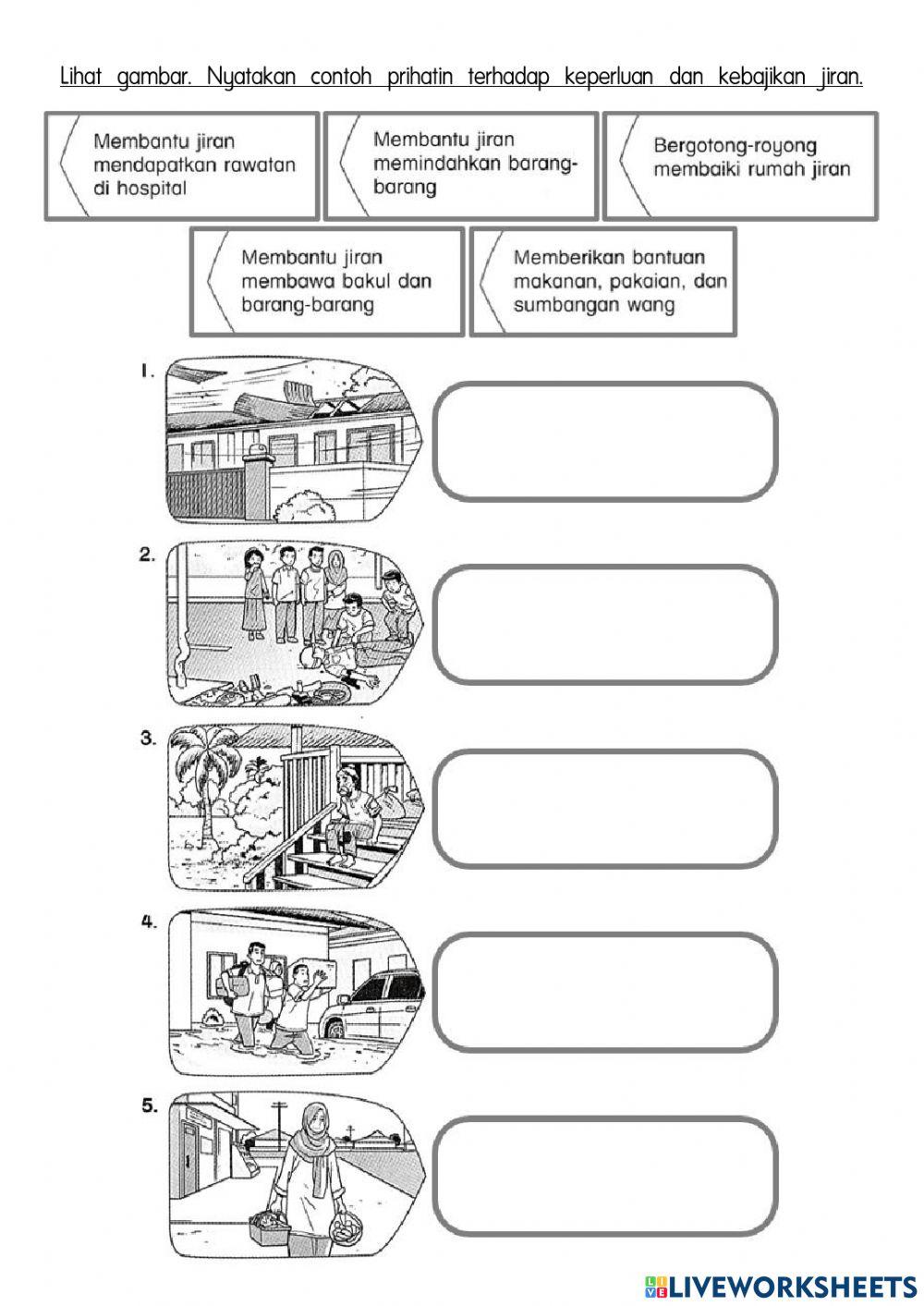 Lihat gambar. Nyatakan contoh prihatin terhadap keperluan dan kebajikan jiran.

Membantu jiran mendapatkan rawatan di hospital

Membantu jiran memindahkan barang-barang

Bergotong-royong membaiki rumah jiran

Membantu jiran membawa bakul dan barang-barang

Memberikan bantuan makanan, pakaian, dan sumbangan wang

1.

2.

3.

4.

5.

LIVEWORKSHEETS