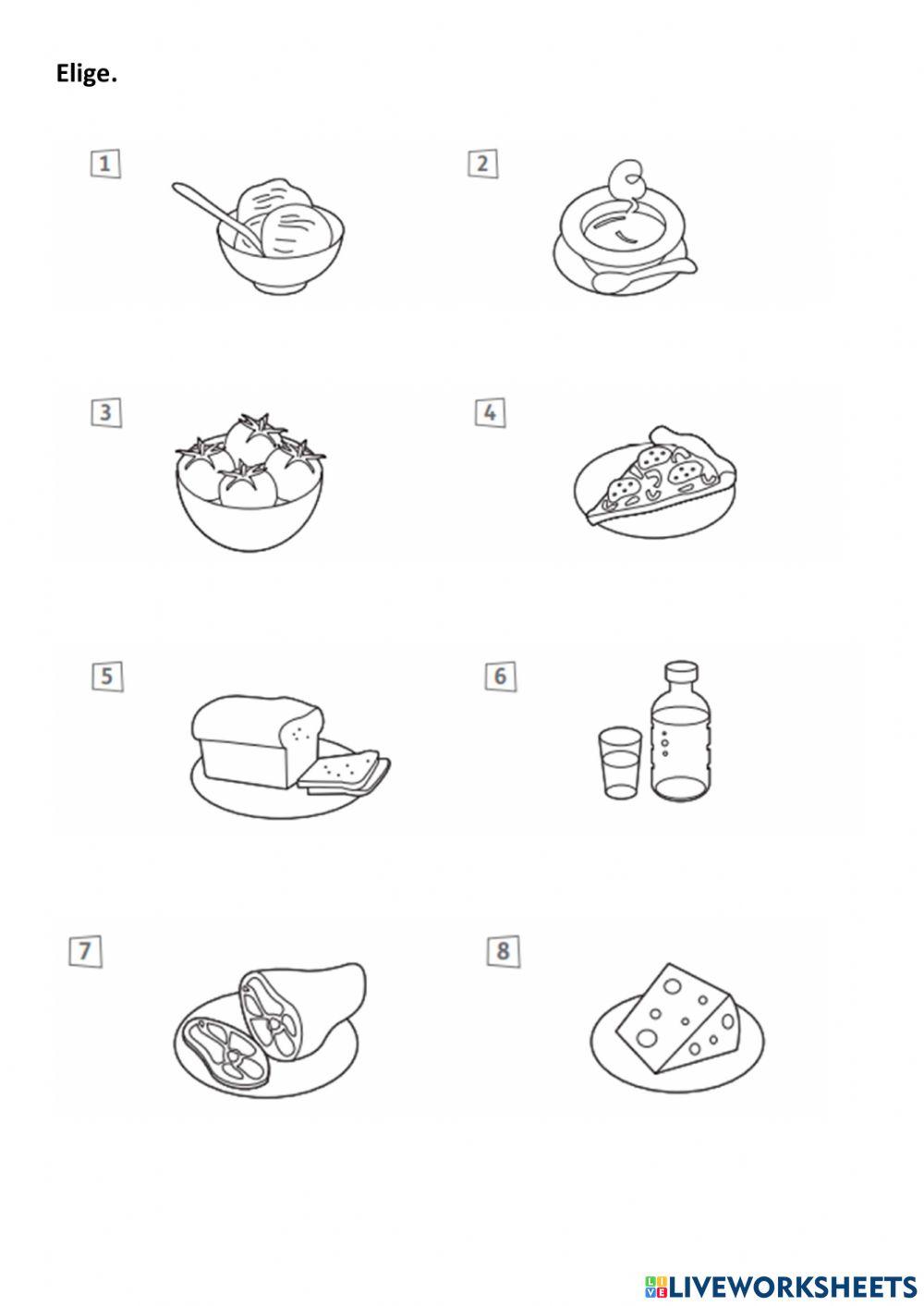 Elige.

1

2

3

4

5

6

7

8

LIVEWORKSHEETS