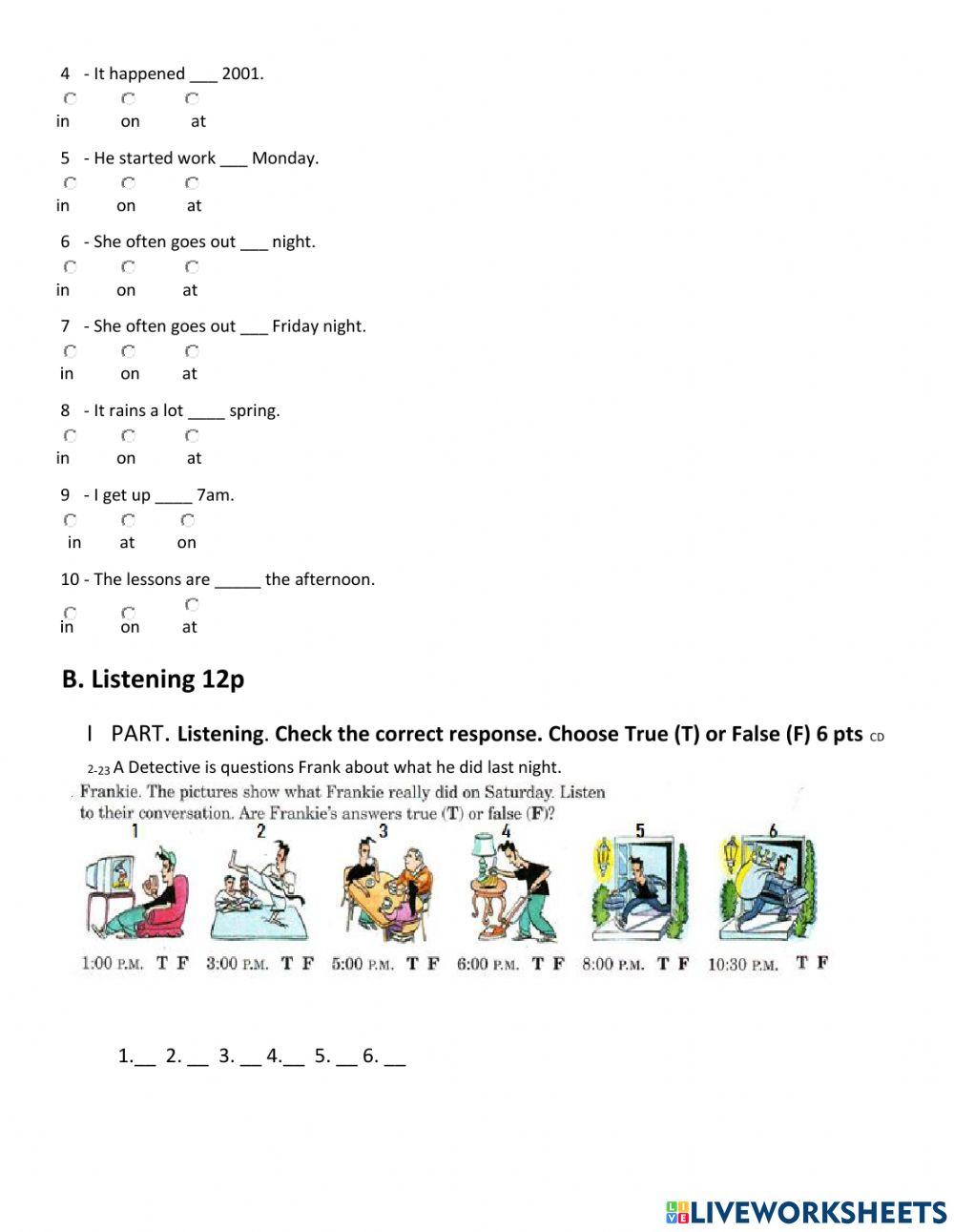 4 - It happened ___ 2001.
in on at

5 - He started work ___ Monday.
in on at

6 - She often goes out ___ night.
in on at

7 - She often goes out ___ Friday night.
in on at

8 - It rains a lot ____ spring.
in on at

9 - I get up ____ 7am.
in at on

10 - The lessons are _____ the afternoon.
in on at

B. Listening 12p

I PART. Listening. Check the correct response. Choose True (T) or False (F) 6 pts CD 2-23 A Detective is questions Frank about what he did last night.

Frankie. The pictures show what Frankie really did on Saturday. Listen to their conversation. Are Frankie's answers true (T) or false (F)?

1 2 3 4 5 6

1:00 P.M. T F 3:00 P.M. T F 5:00 P.M. T F 6:00 P.M. T F 8:00 P.M. T F 10:30 P.M. T F

1.__ 2. __ 3. __ 4.__ 5. __ 6. __

LIVEWORKSHEETS