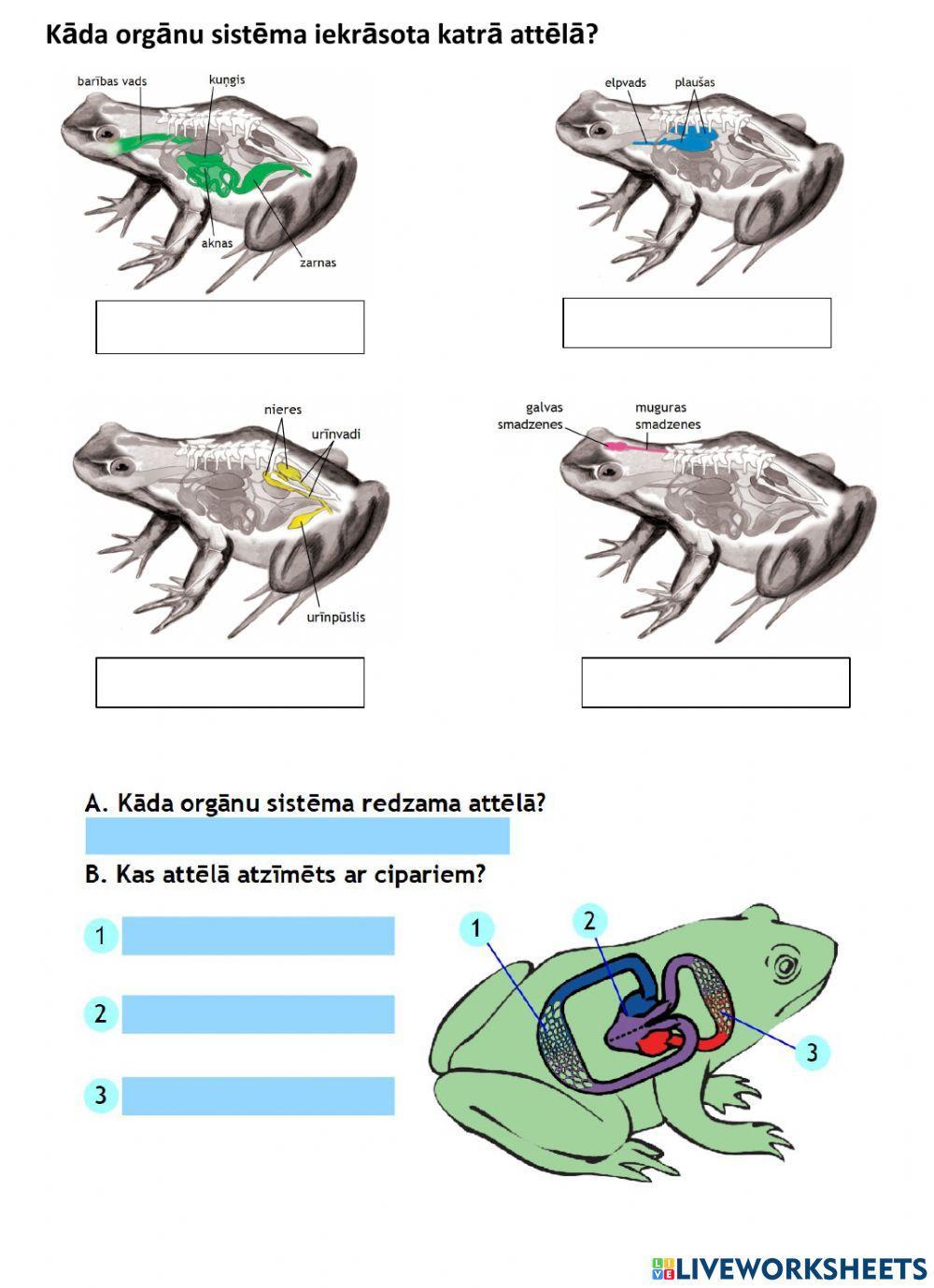 Kāda orgānu sistēma iekrāsota katrā attēlā?

barības vads
kuņģis
aknas
zarnas

elpvads
plaušas

nieres
urīnvadi
urīnpūslis

galvas smadzenes
muguras smadzenes

A. Kāda orgānu sistēma redzama attēlā?

B. Kas attēlā atzīmēts ar cipariem?

1
2
3

1
2
3

LIVEWORKSHEETS