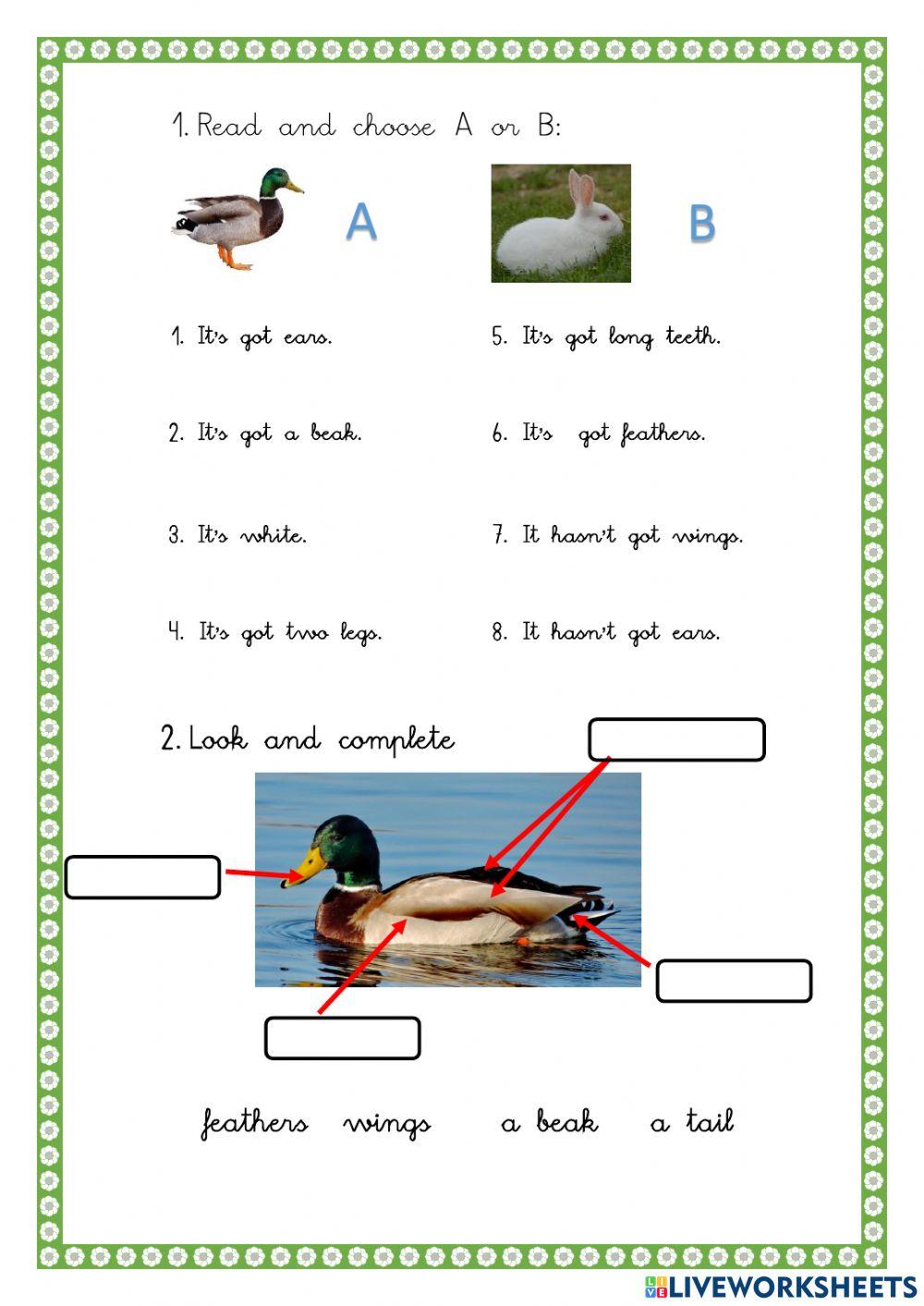 1. Read and choose A or B:

A

B

1. It's got ears.

2. It's got a beak.

3. It's white.

4. It's got two legs.

5. It's got long teeth.

6. It's got feathers.

7. It hasn't got wings.

8. It hasn't got ears.

2. Look and complete

feathers wings a beak a tail

LIVEWORKSHEETS