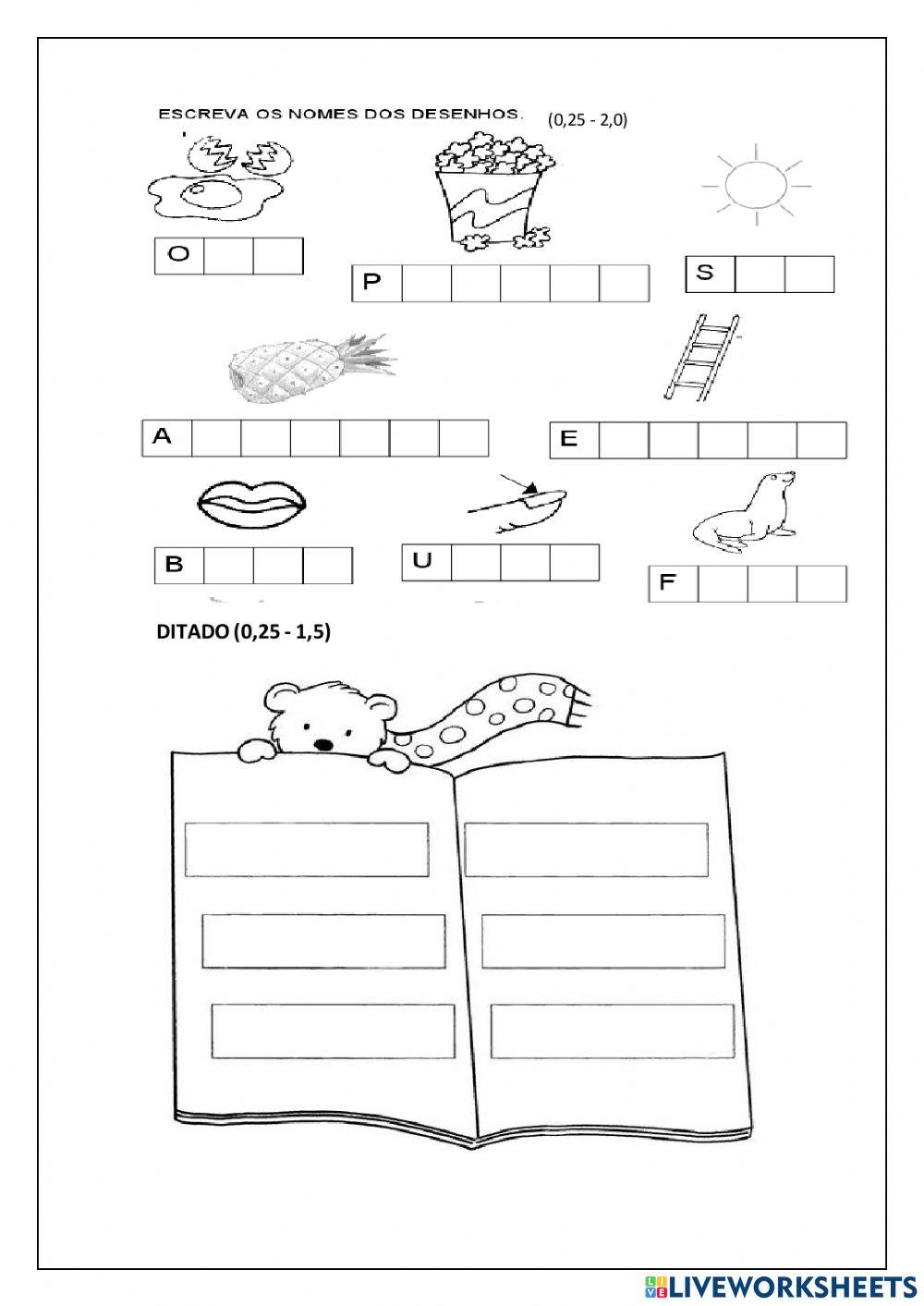 ESCREVA OS NOMES DOS DESENHOS. (0,25 - 2,0)

O

P

S

A

E

B

U

F

DITADO (0,25 - 1,5)

LIVEWORKSHEETS