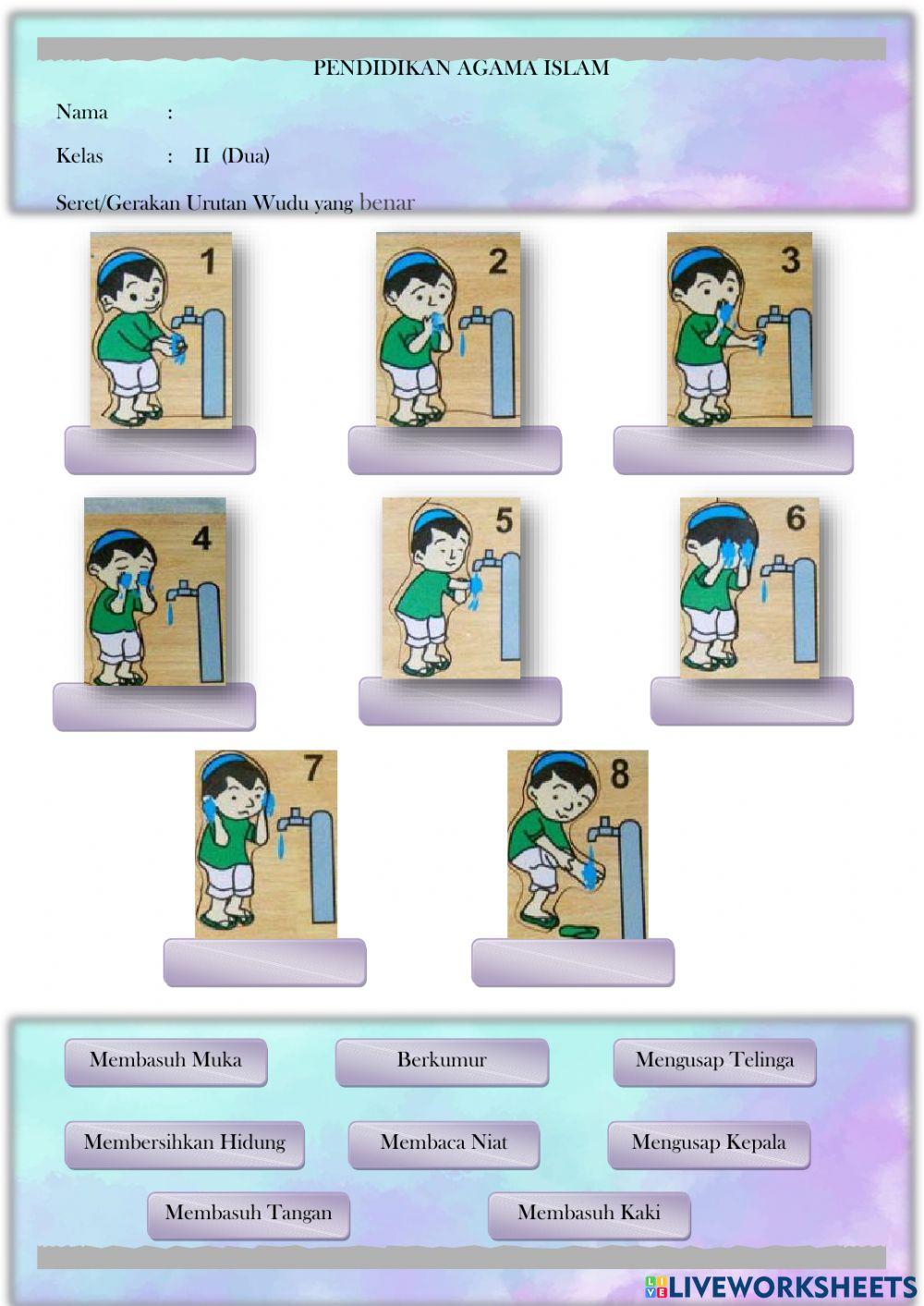 PENDIDIKAN AGAMA ISLAM

Nama :

Kelas : II (Dua)

Seret/Gerakan Urutan Wudu yang benar

1

2

3

4

5

6

7

8

Membasuh Muka

Berkumur

Mengusap Telinga

Membersihkan Hidung

Membaca Niat

Mengusap Kepala

Membasuh Tangan

Membasuh Kaki

LIVEWORKSHEETS