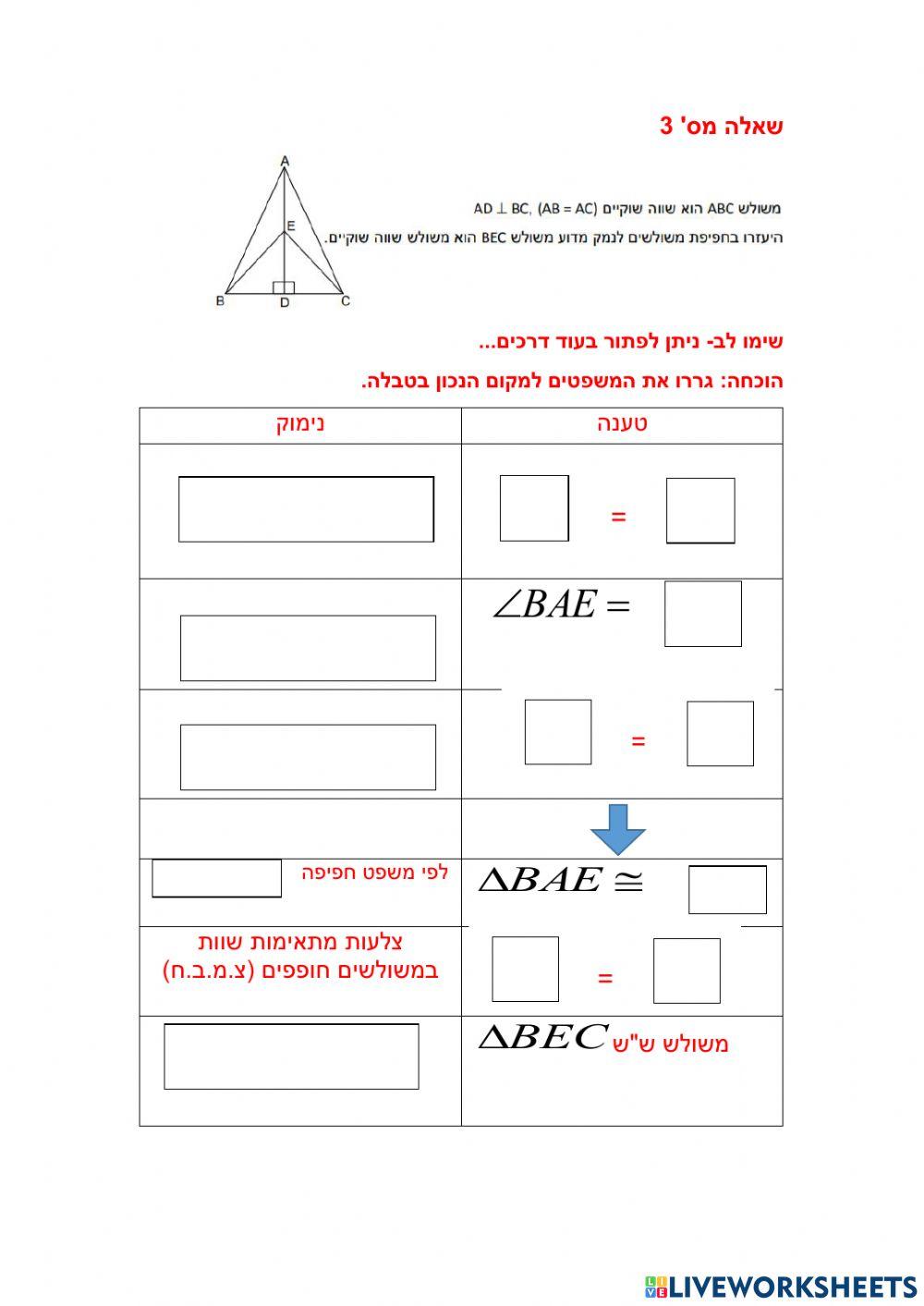 שאלה מס' 3

A
E
B D C

משולש ABC הוא שווה שוקיים (AB = AC) ,AD ⊥ BC
היעזרו בחפיפת משולשים לנמק מדוע משולש BEC הוא משולש שווה שוקיים.

שימו לב- ניתן לפתור בעוד דרכים...

הוכחה: גררו את המשפטים למקום הנכון בטבלה.

| טענה | נימוק |
|---|---|
| = | |
| $\angle BAE =$ | |
| = | |
| | |
| $\Delta BAE \cong$ | לפי משפט חפיפה |
| = | צלעות מתאימות שוות במשולשים חופפים (צ.מ.ב.ח) |
| $\Delta BEC$ משולש ש"ש | |

LIVEWORKSHEETS