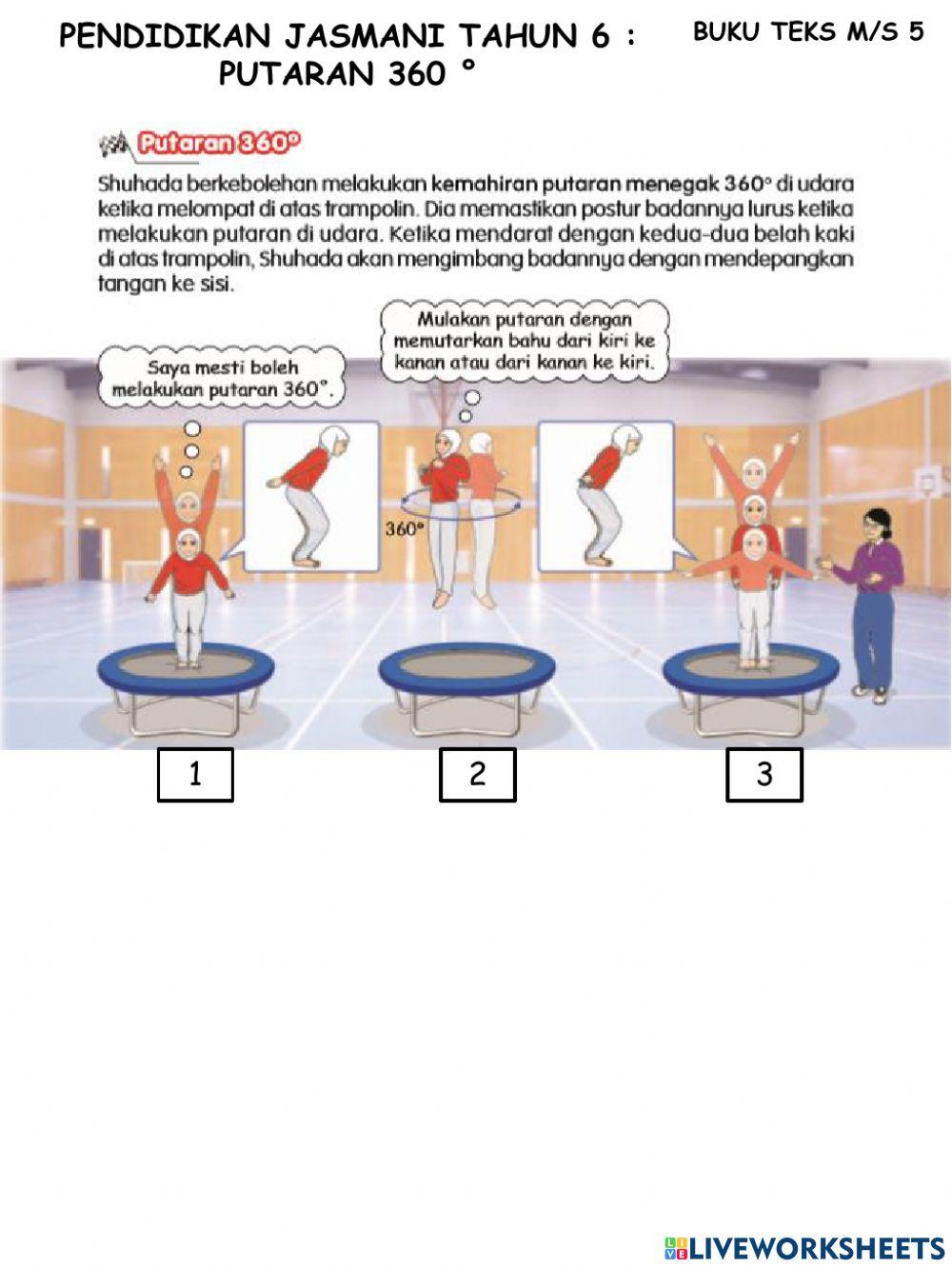 PENDIDIKAN JASMANI TAHUN 6 : PUTARAN 360 °

BUKU TEKS M/S 5

Putaran 360°

Shuhada berkebolehan melakukan kemahiran putaran menegak 360° di udara ketika melompat di atas trampolin. Dia memastikan postur badannya lurus ketika melakukan putaran di udara. Ketika mendarat dengan kedua-dua belah kaki di atas trampolin, Shuhada akan mengimbang badannya dengan mendepangkan tangan ke sisi.

Saya mesti boleh melakukan putaran 360°.

Mulakan putaran dengan memutarkan bahu dari kiri ke kanan atau dari kanan ke kiri.

360°

1

2

3

LIVEWORKSHEETS