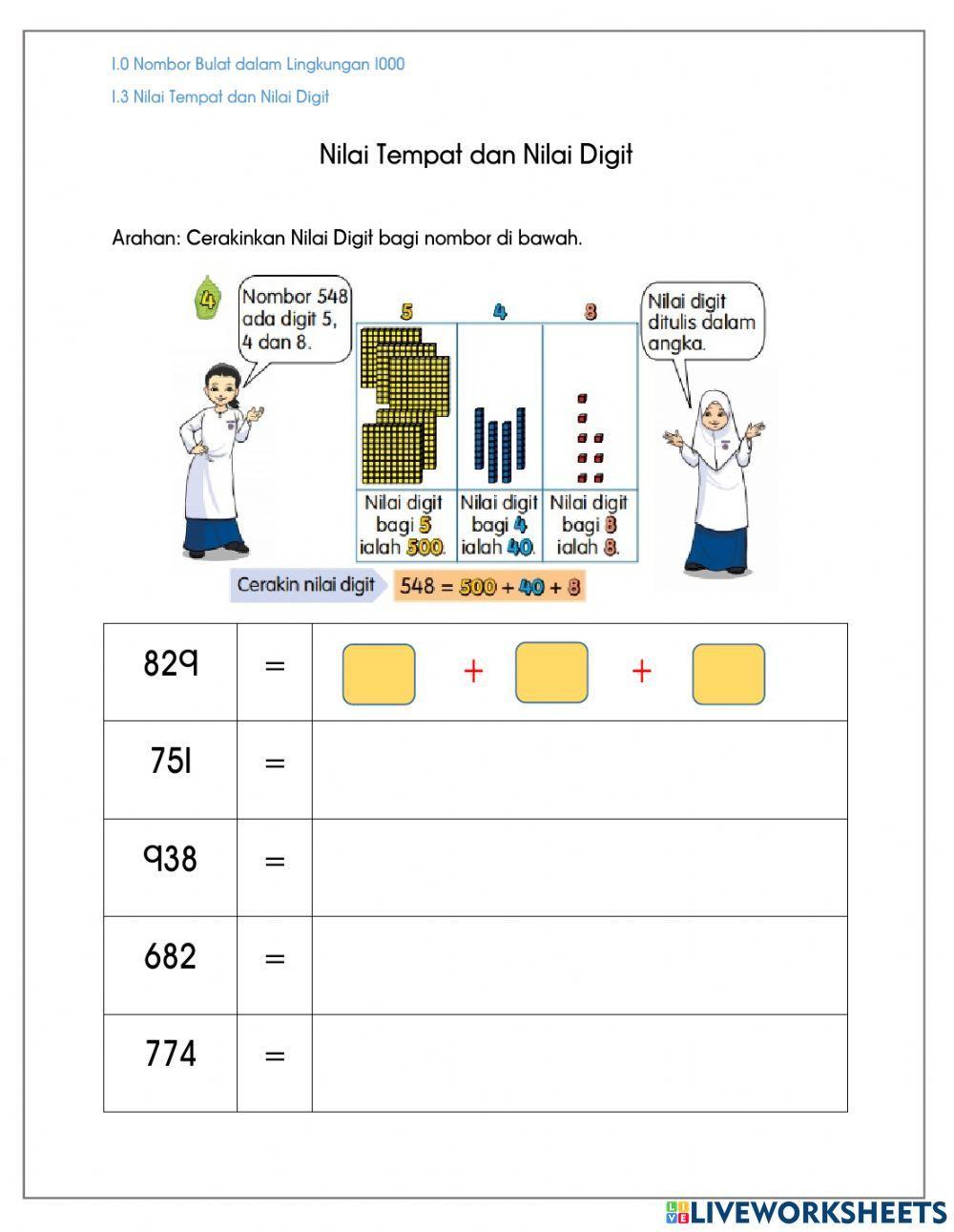 1.0 Nombor Bulat dalam Lingkungan 1000

1.3 Nilai Tempat dan Nilai Digit

Nilai Tempat dan Nilai Digit

Arahan: Cerakinkan Nilai Digit bagi nombor di bawah.

4

Nombor 548 ada digit 5, 4 dan 8.

Nilai digit ditulis dalam angka.

| 5 | 4 | 8 |
|---|---|---|
| Nilai digit bagi 5 ialah 500. | Nilai digit bagi 4 ialah 40. | Nilai digit bagi 8 ialah 8. |

Cerakin nilai digit $548 = 500 + 40 + 8$

| 829 | = | + + |
|---|---|---|
| 751 | = | |
| 938 | = | |
| 682 | = | |
| 774 | = | |

LIVEWORKSHEETS