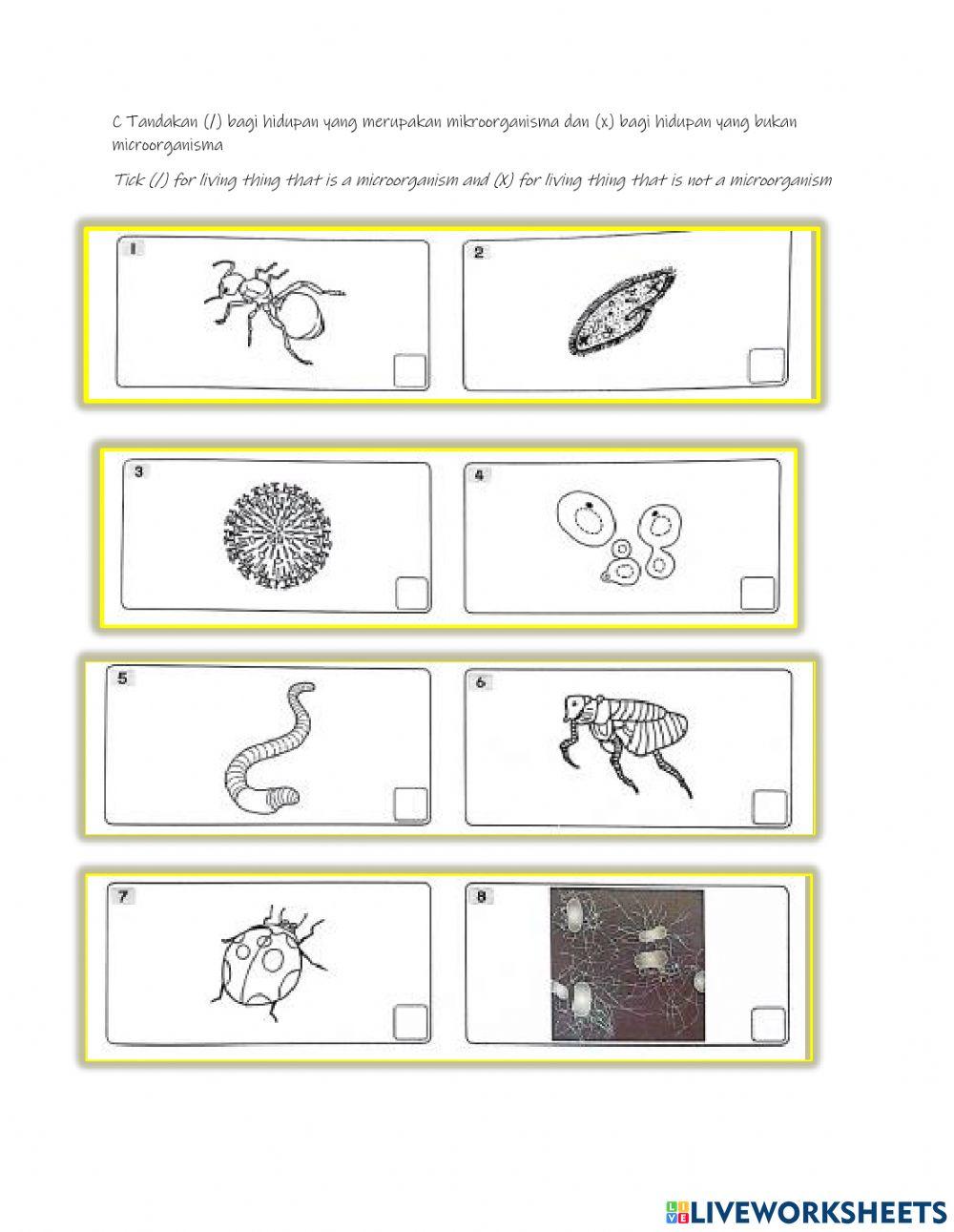 C Tandakan (/) bagi hidupan yang merupakan mikroorganisma dan (x) bagi hidupan yang bukan microorganisma

Tick (/) for living thing that is a microorganism and (X) for living thing that is not a microorganism

1

2

3

4

5

6

7

8

LIVEWORKSHEETS