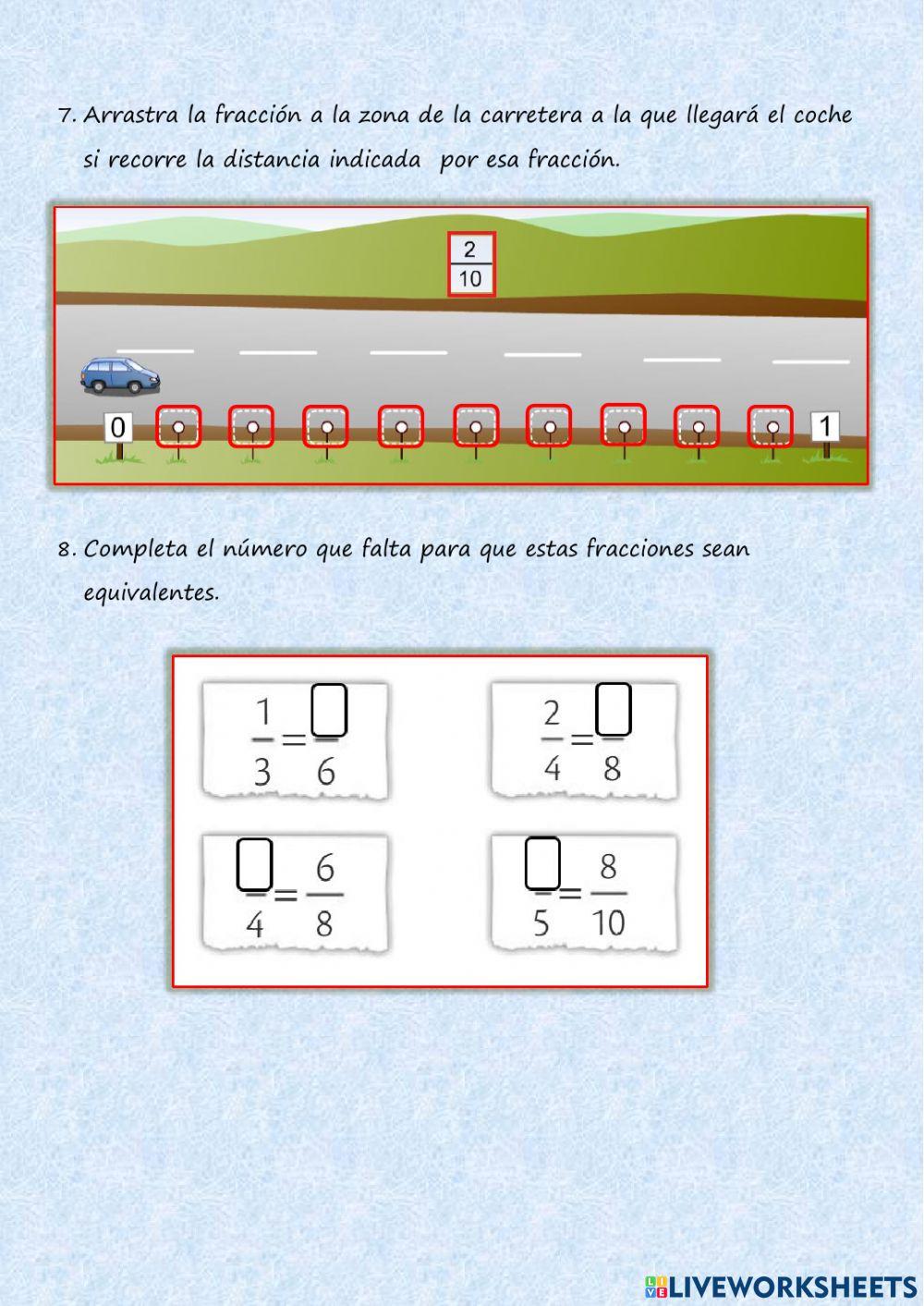 7. Arrastra la fracción a la zona de la carretera a la que llegará el coche si recorre la distancia indicada por esa fracción.

$\frac{2}{10}$

0

1

8. Completa el número que falta para que estas fracciones sean equivalentes.

$\frac{1}{3} = \frac{\square}{6}$

$\frac{2}{4} = \frac{\square}{8}$

$\frac{\square}{4} = \frac{6}{8}$

$\frac{\square}{5} = \frac{8}{10}$

LIVEWORKSHEETS