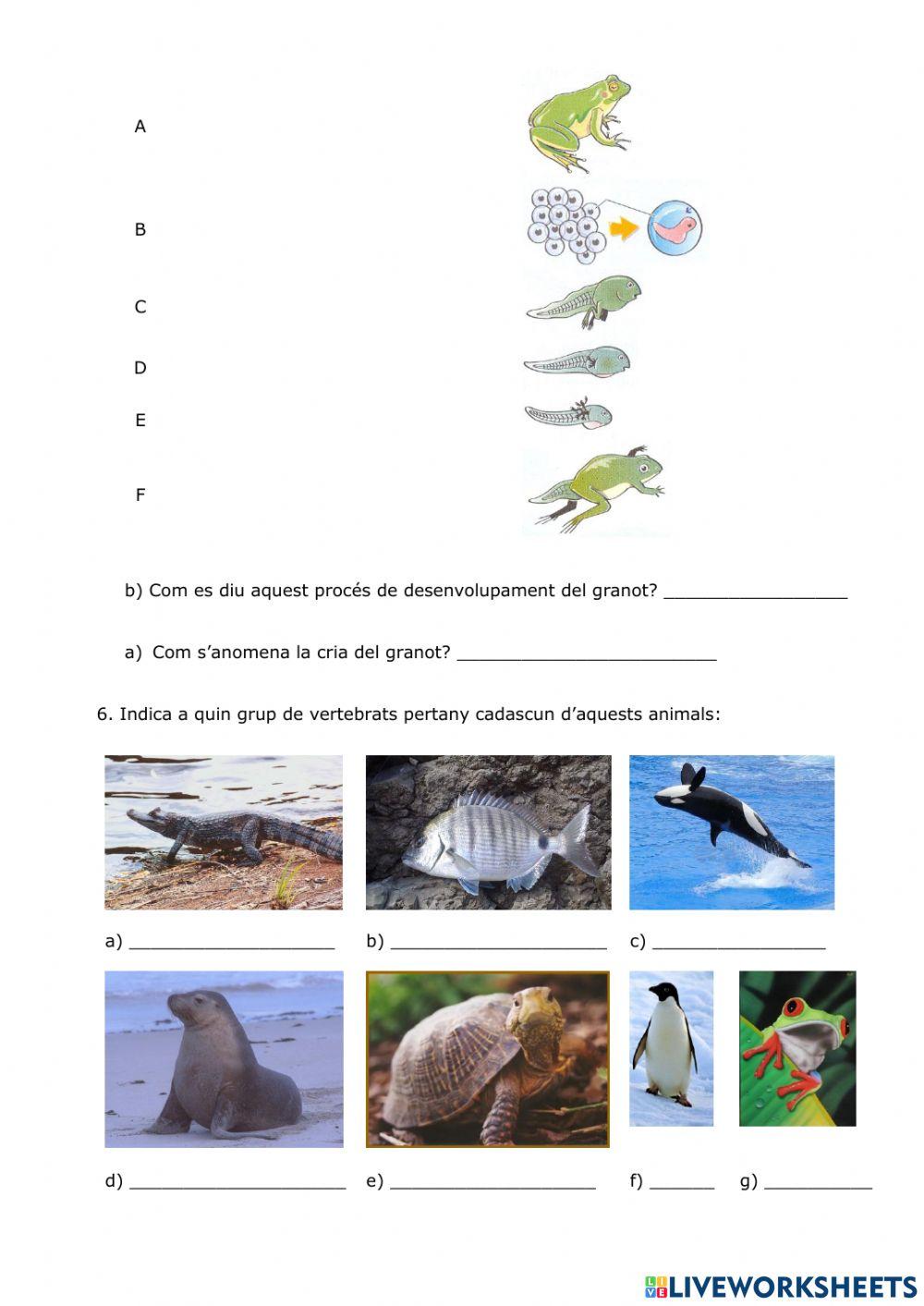 A

B

C

D

E

F

b) Com es diu aquest procés de desenvolupament del granot? _________________

a) Com s'anomena la cria del granot? ________________________

6. Indica a quin grup de vertebrats pertany cadascun d'aquests animals:

a) ___________________ b) ____________________ c) ________________

d) ____________________ e) ___________________ f) ______ g) __________

LIVEWORKSHEETS