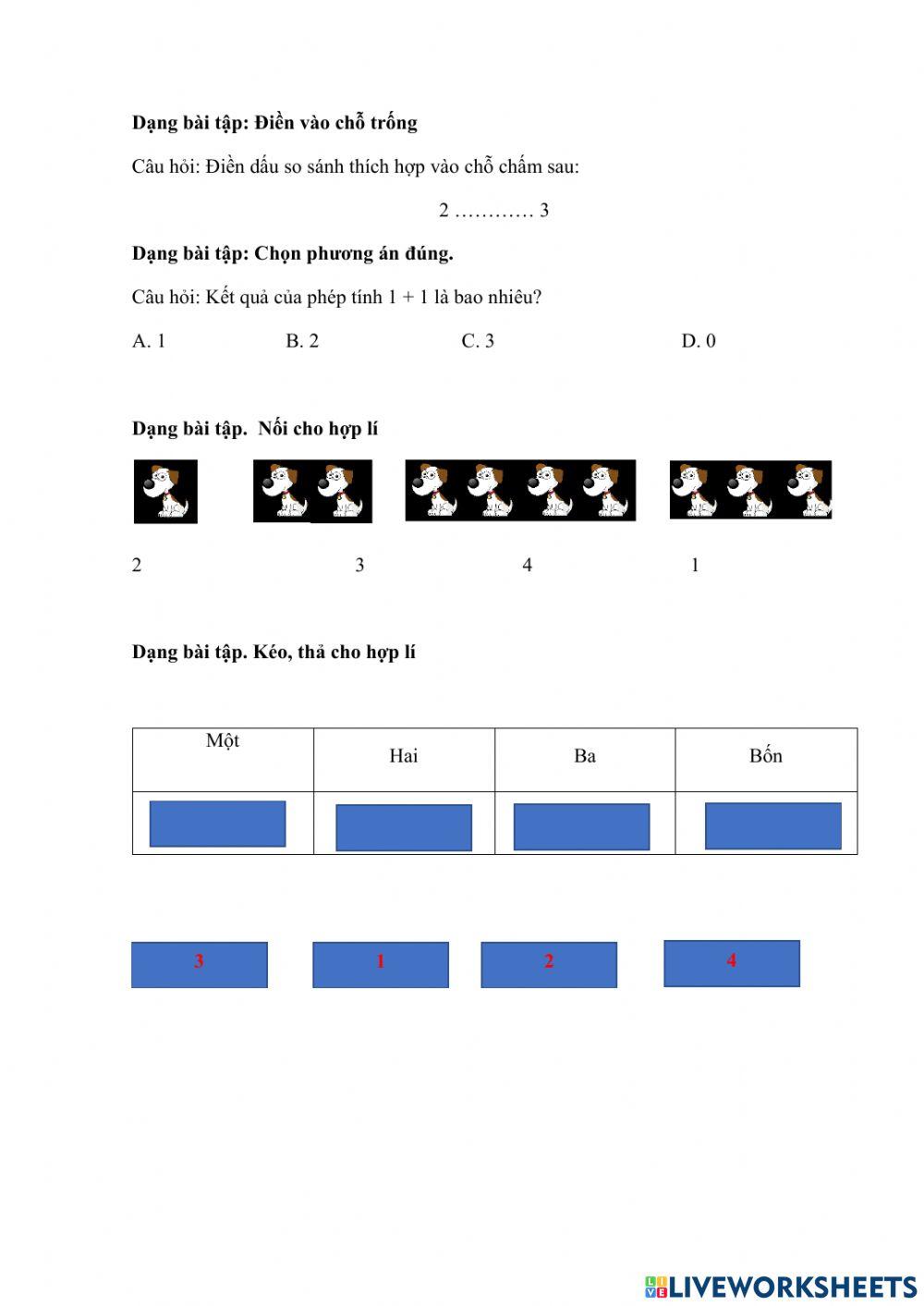 Dạng bài tập: Điền vào chỗ trống

Câu hỏi: Điền dấu so sánh thích hợp vào chỗ chấm sau:

2 ………… 3

Dạng bài tập: Chọn phương án đúng.

Câu hỏi: Kết quả của phép tính 1 + 1 là bao nhiêu?

A. 1 B. 2 C. 3 D. 0

Dạng bài tập. Nối cho hợp lí

2 3 4 1

Dạng bài tập. Kéo, thả cho hợp lí

| Một | Hai | Ba | Bốn |
|---|---|---|---|
| | | | |

3 1 2 4

LIVEWORKSHEETS