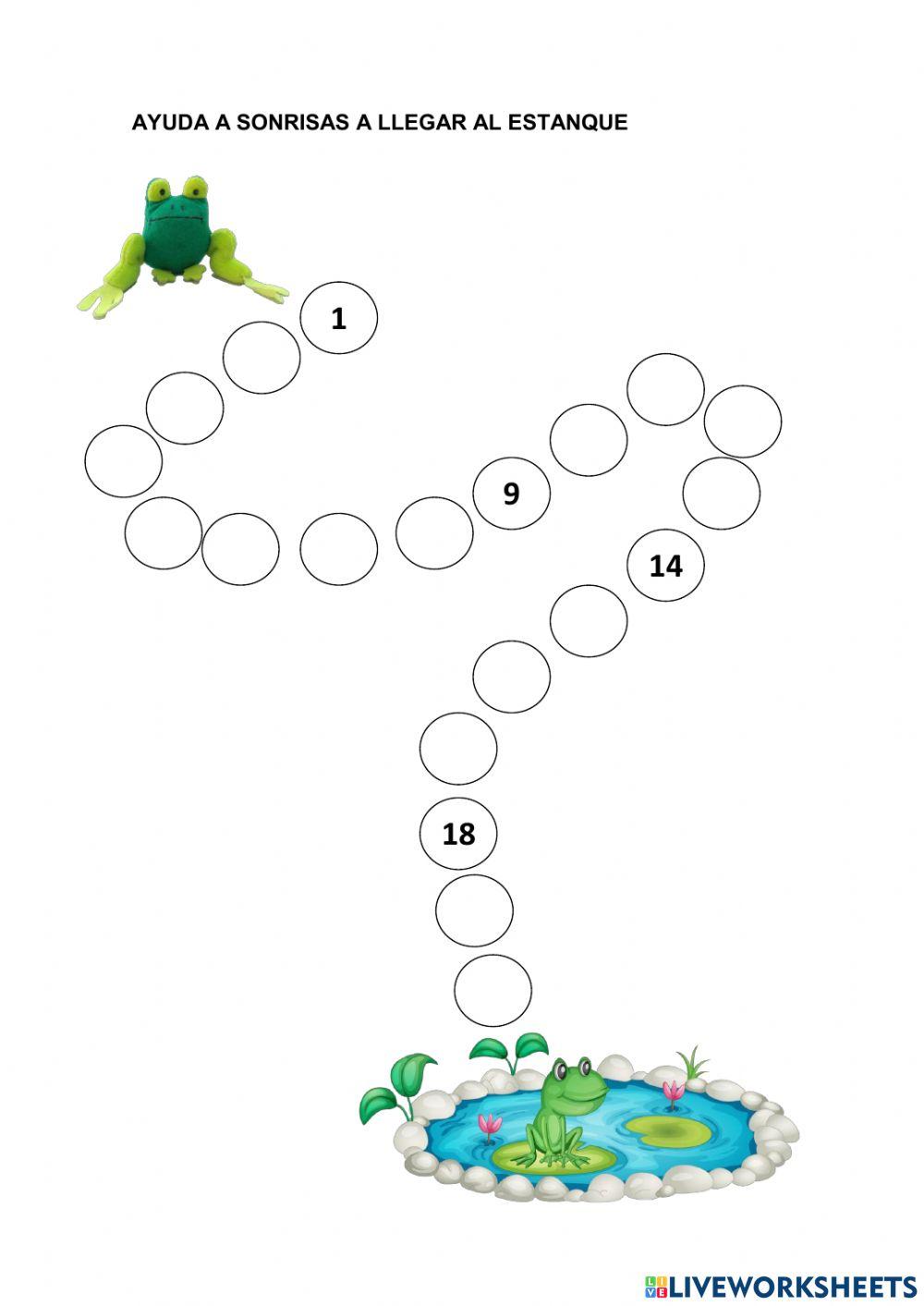 AYUDA A SONRISAS A LLEGAR AL ESTANQUE

1

9

14

18

LIVEWORKSHEETS