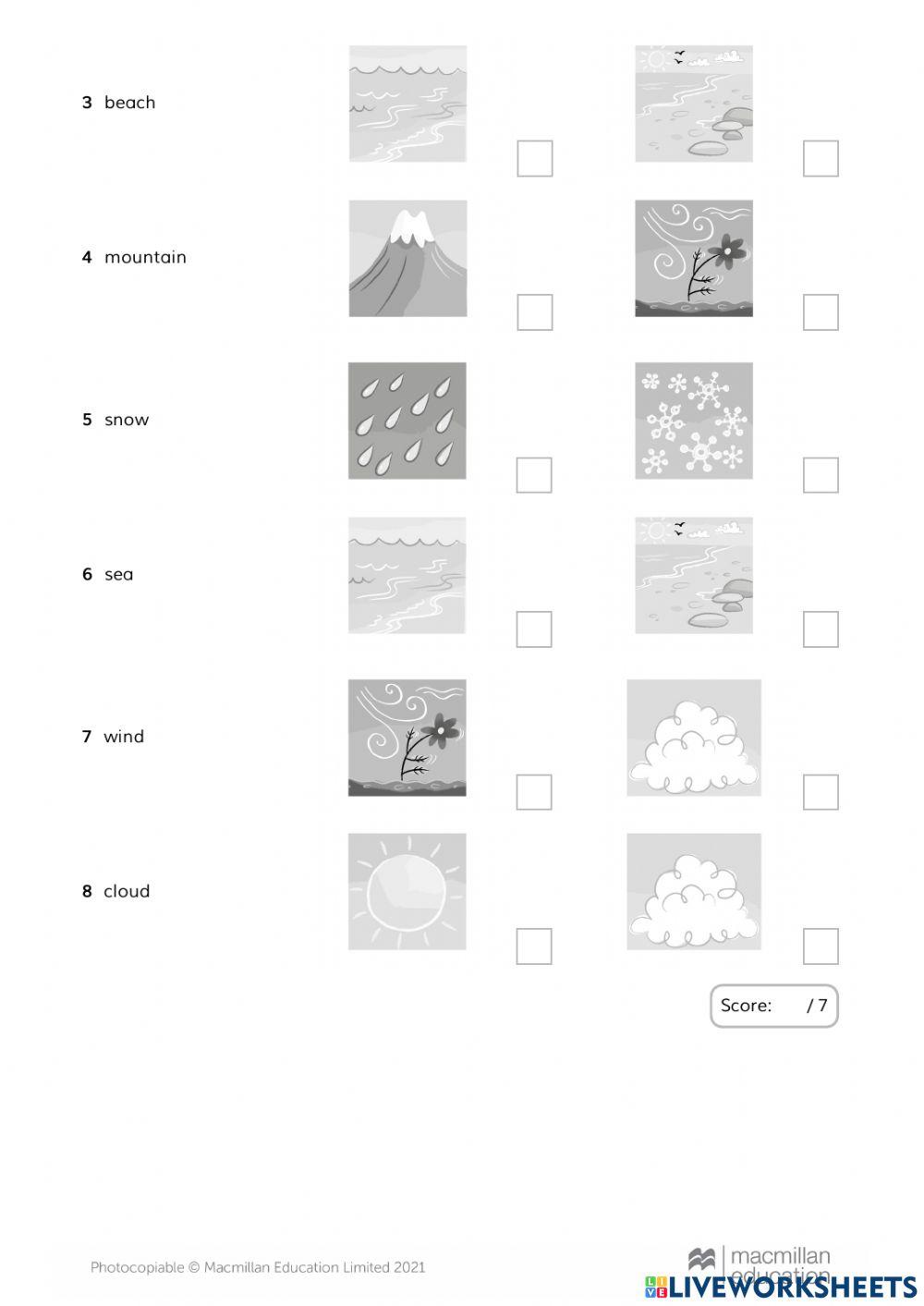 3 beach

4 mountain

5 snow

6 sea

7 wind

8 cloud

Score: / 7

Photocopiable © Macmillan Education Limited 2021

macmillan education

LIVEWORKSHEETS