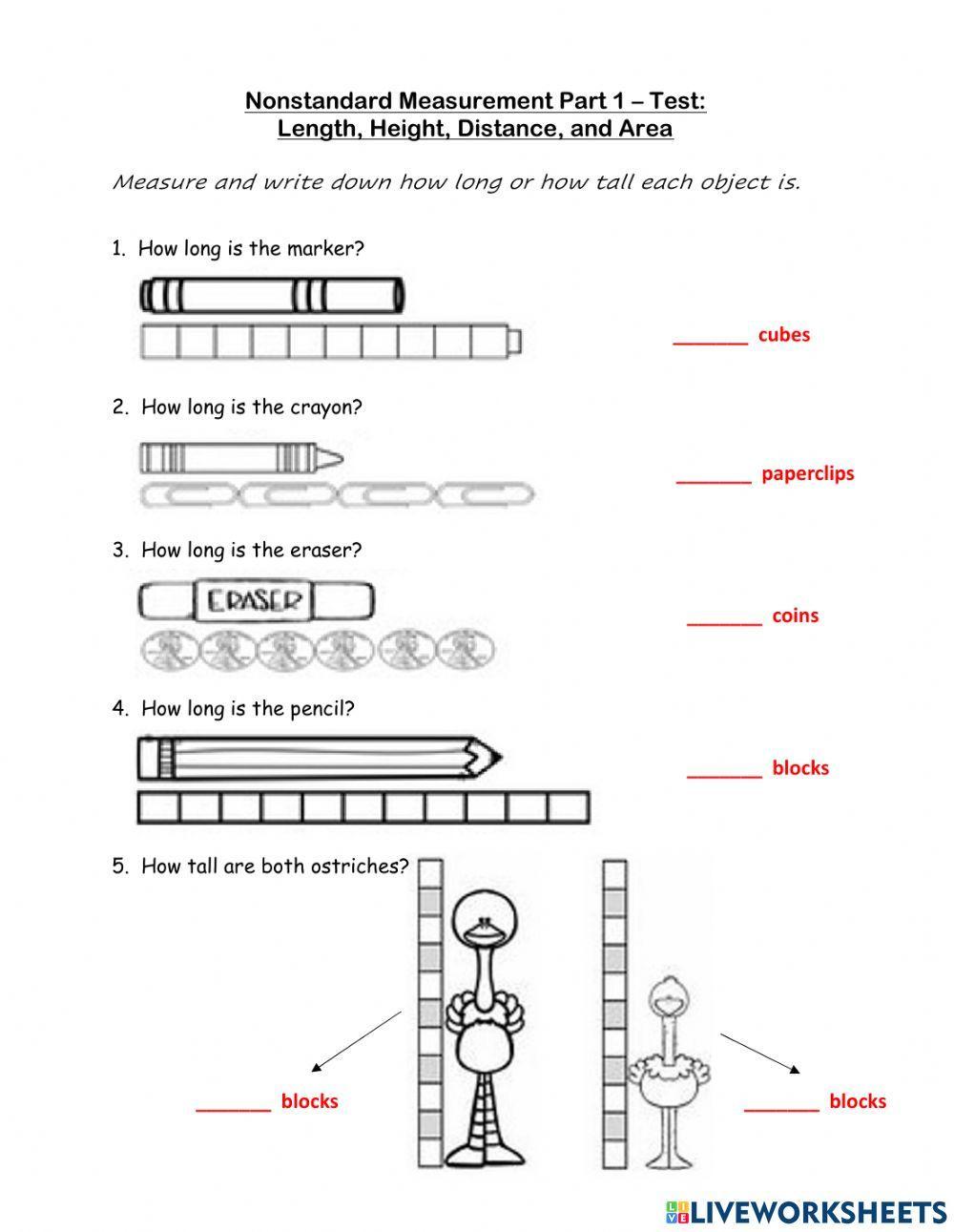 Nonstandard Measurement Part 1 – Test:
Length, Height, Distance, and Area

Measure and write down how long or how tall each object is.

1. How long is the marker?

_______ cubes

2. How long is the crayon?

_______ paperclips

3. How long is the eraser?

ERASER

_______ coins

4. How long is the pencil?

_______ blocks

5. How tall are both ostriches?

_______ blocks

_______ blocks

LIVEWORKSHEETS