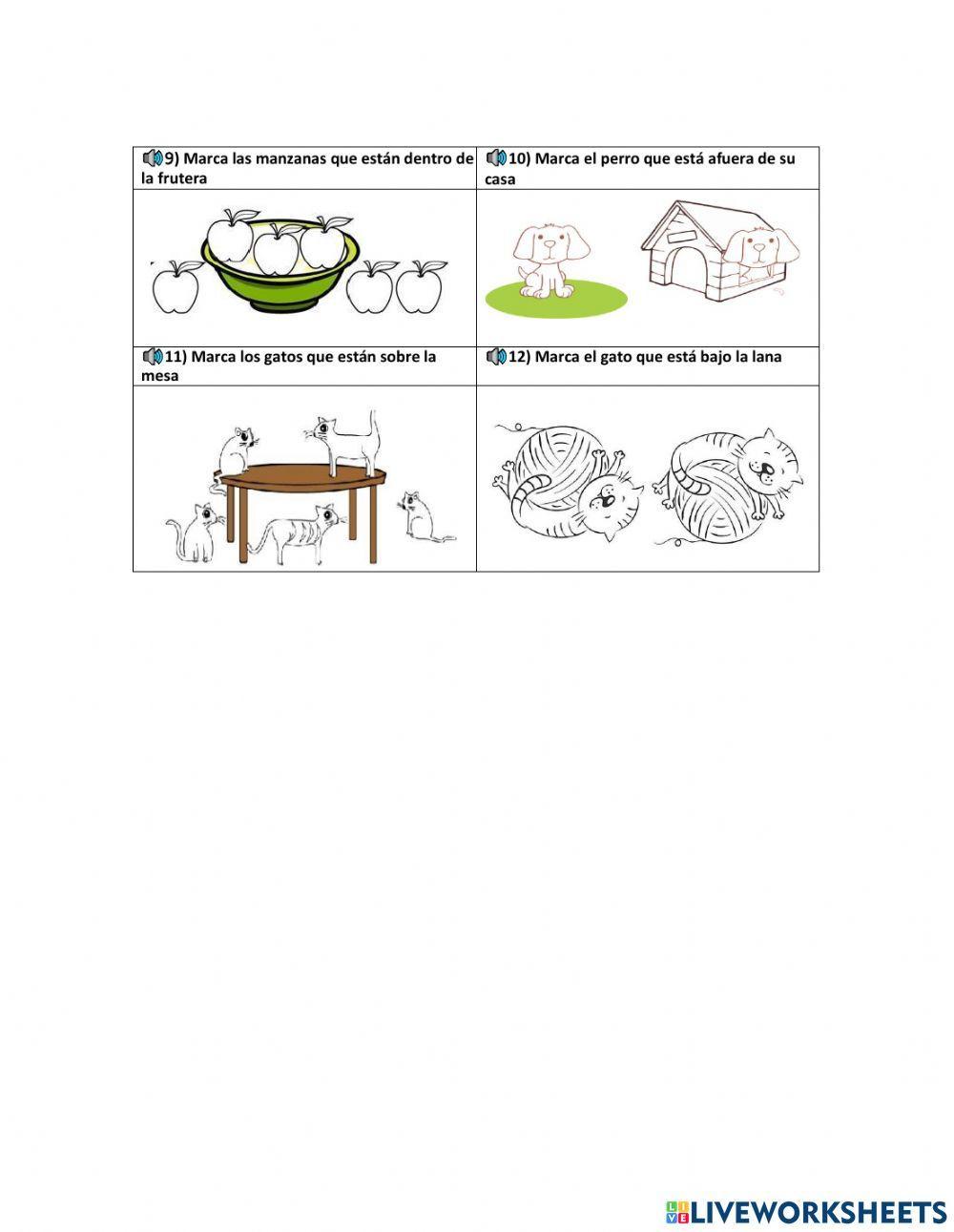 | 9) Marca las manzanas que están dentro de la frutera | 10) Marca el perro que está afuera de su casa |
|---|---|
| | |
| 11) Marca los gatos que están sobre la mesa | 12) Marca el gato que está bajo la lana |
| | |

LIVEWORKSHEETS