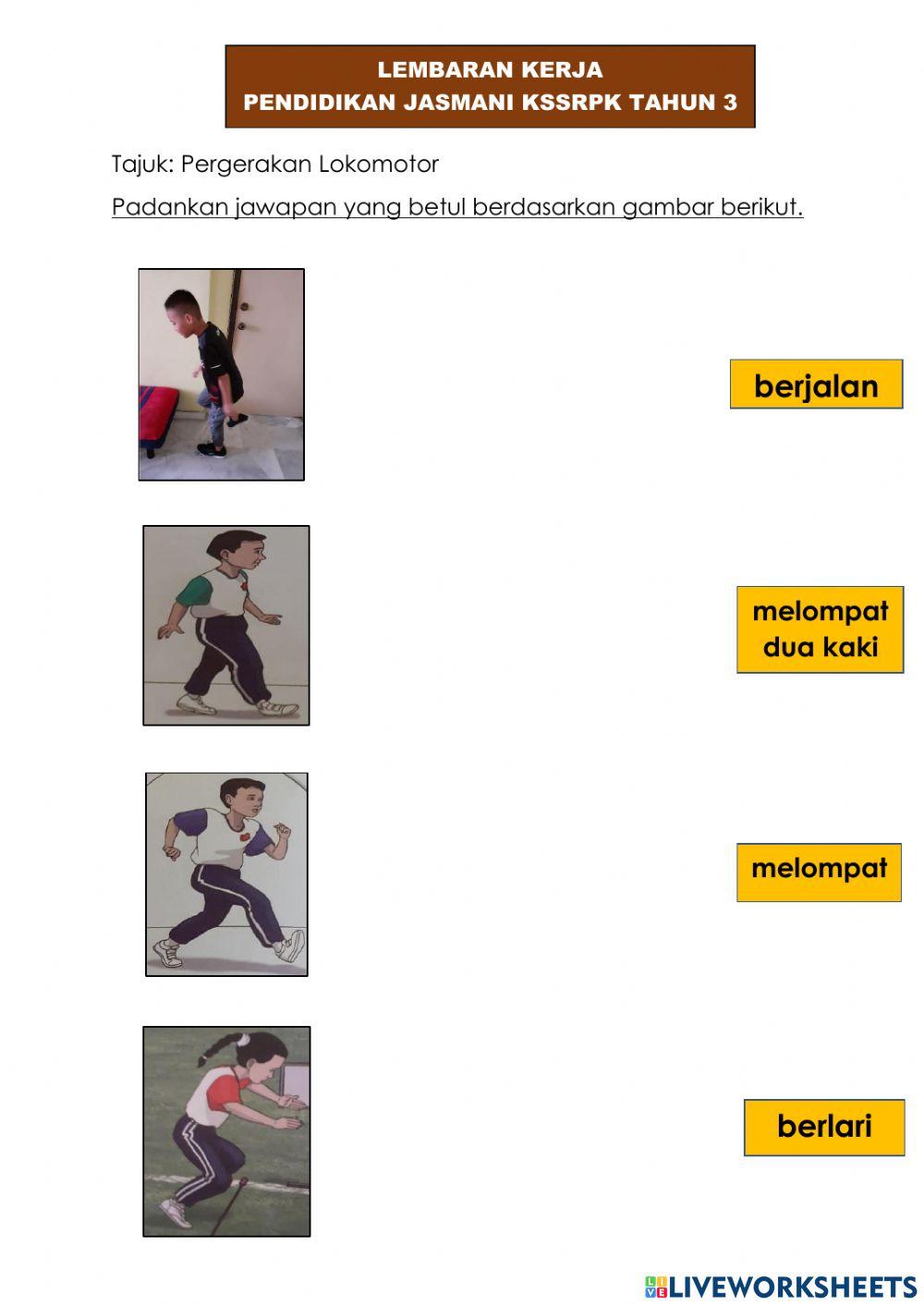 LEMBARAN KERJA
PENDIDIKAN JASMANI KSSRPK TAHUN 3

Tajuk: Pergerakan Lokomotor

Padankan jawapan yang betul berdasarkan gambar berikut.

berjalan

melompat dua kaki

melompat

berlari

LIVEWORKSHEETS