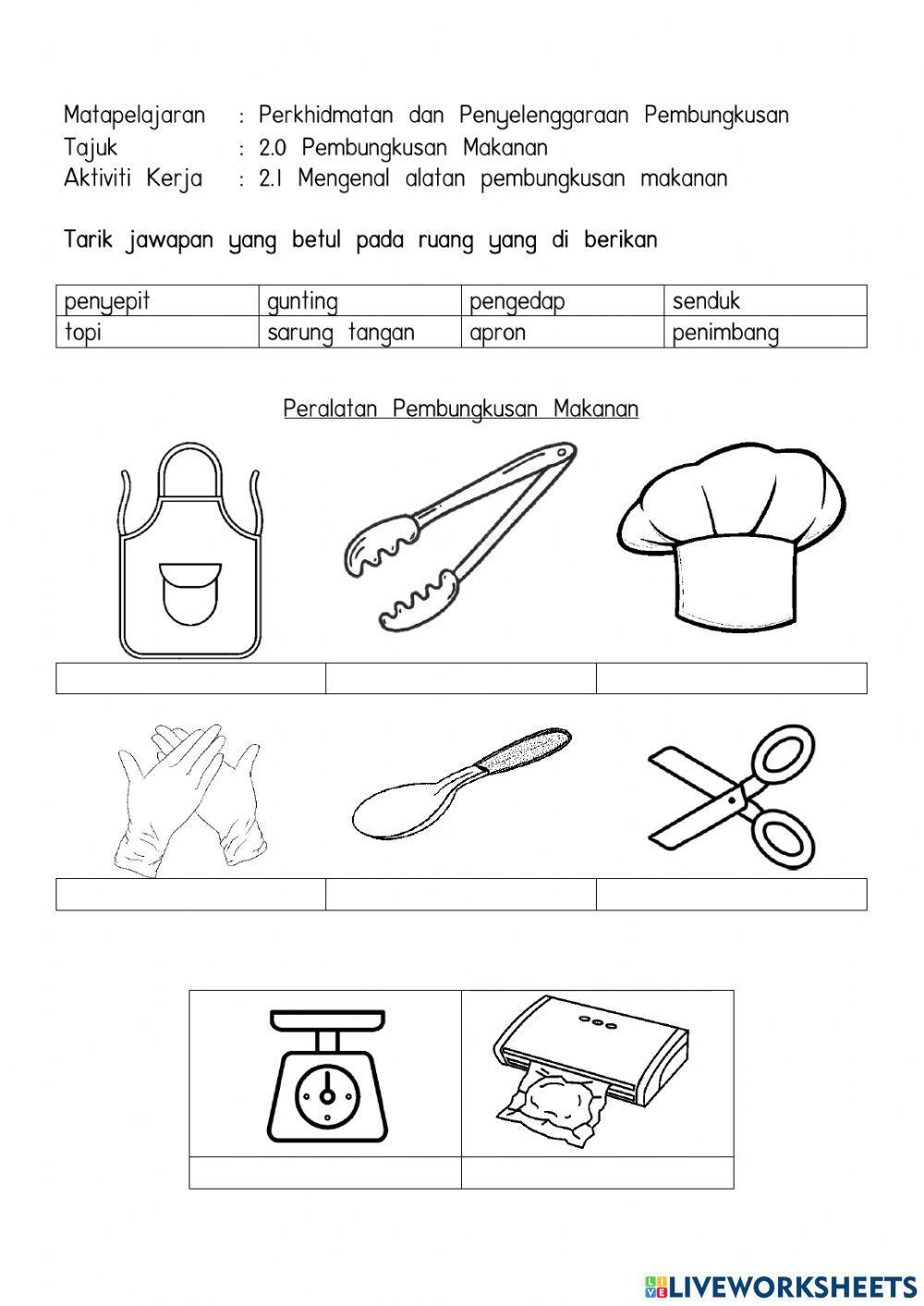 Matapelajaran : Perkhidmatan dan Penyelenggaraan Pembungkusan
Tajuk : 2.0 Pembungkusan Makanan
Aktiviti Kerja : 2.1 Mengenal alatan pembungkusan makanan

Tarik jawapan yang betul pada ruang yang di berikan

| penyepit | gunting | pengedap | senduk |
|---|---|---|---|
| topi | sarung tangan | apron | penimbang |

Peralatan Pembungkusan Makanan

LIVEWORKSHEETS