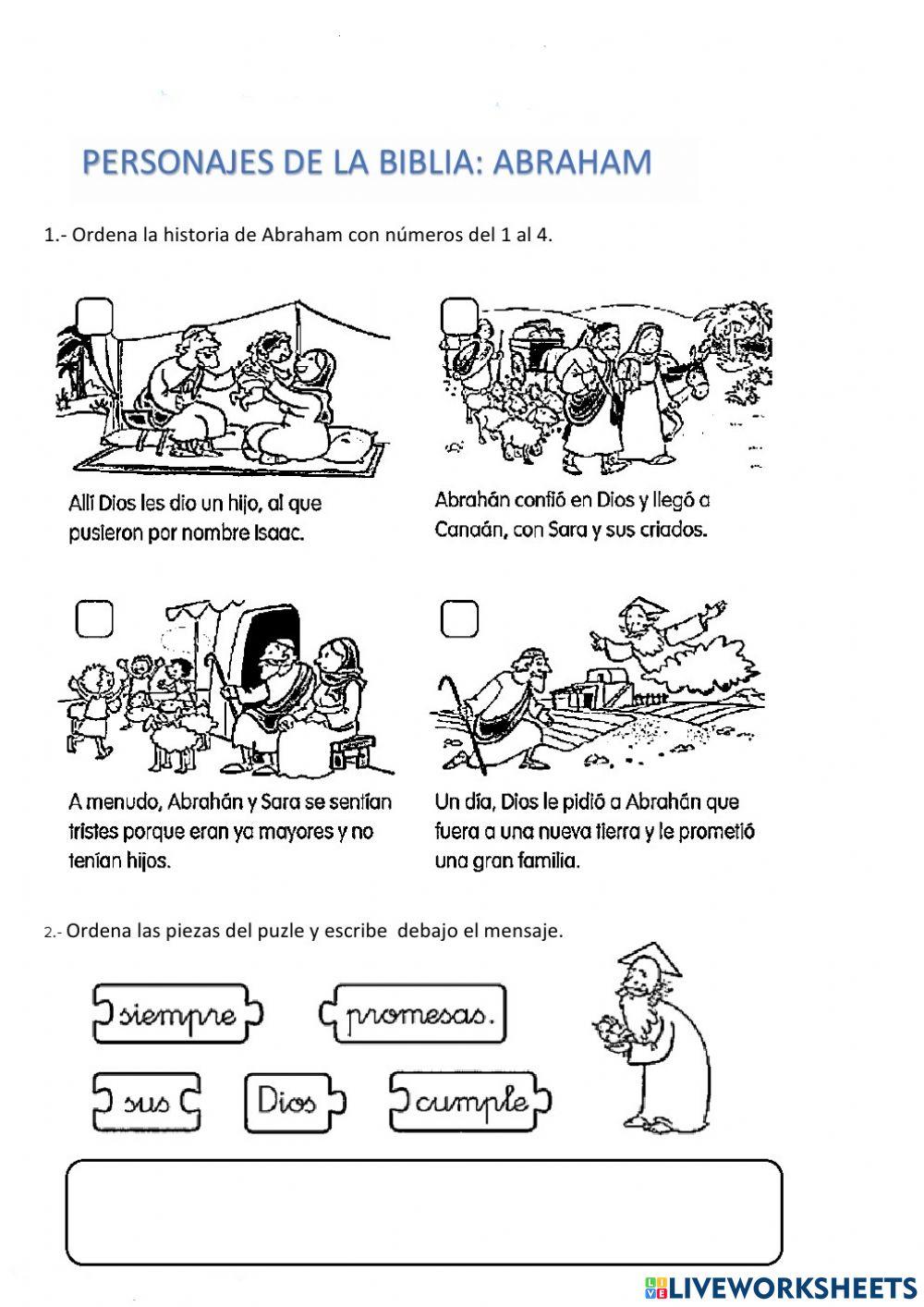 PERSONAJES DE LA BIBLIA: ABRAHAM

1.- Ordena la historia de Abraham con números del 1 al 4.

Allí Dios les dio un hijo, al que pusieron por nombre Isaac.

Abrahán confió en Dios y llegó a Canaán, con Sara y sus criados.

A menudo, Abrahán y Sara se sentían tristes porque eran ya mayores y no tenían hijos.

Un día, Dios le pidió a Abrahán que fuera a una nueva tierra y le prometió una gran familia.

2.- Ordena las piezas del puzle y escribe debajo el mensaje.

siempre

promesas.

sus

Dios

cumple

LIVEWORKSHEETS