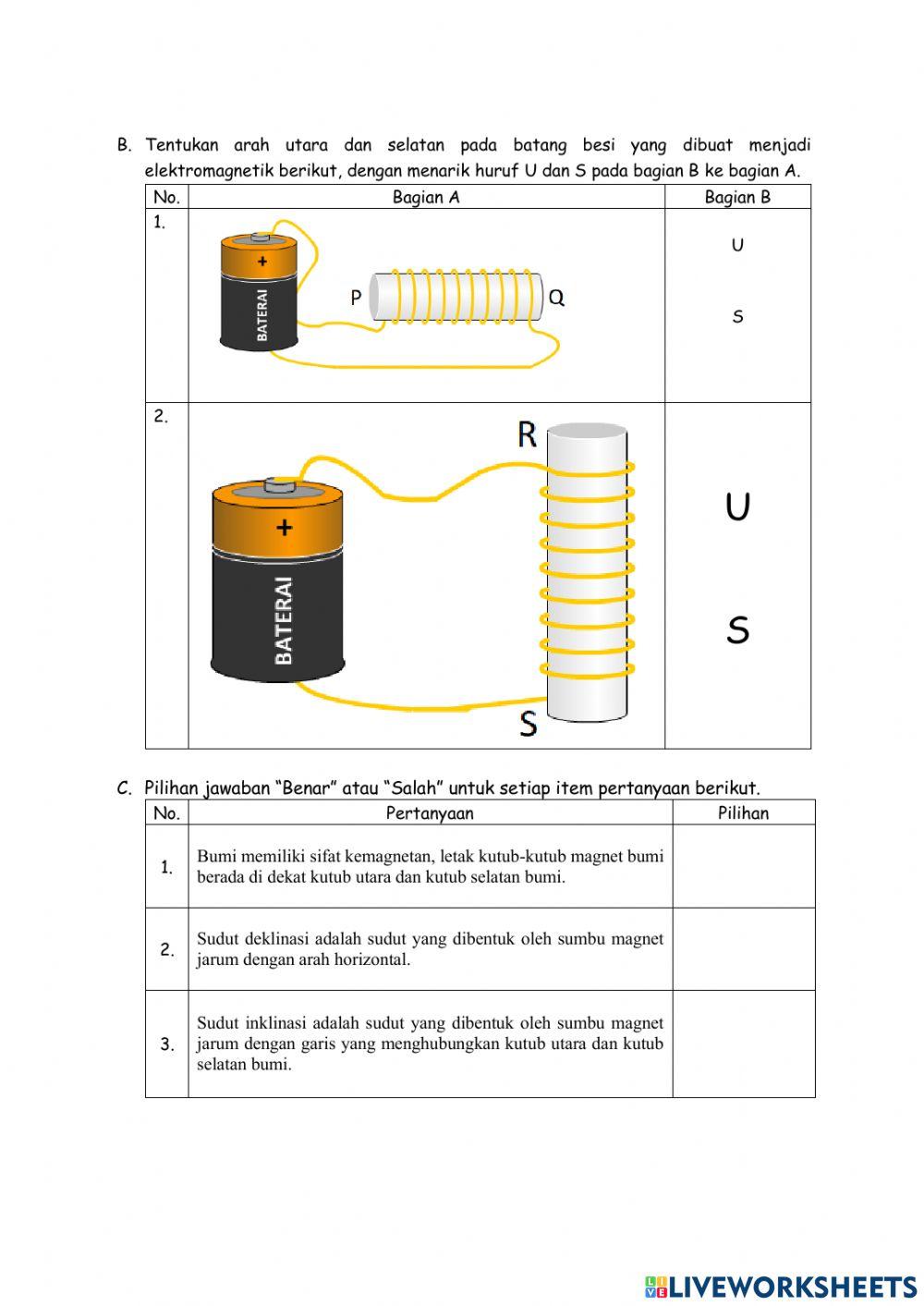 B. Tentukan arah utara dan selatan pada batang besi yang dibuat menjadi elektromagnetik berikut, dengan menarik huruf U dan S pada bagian B ke bagian A.

| No. | Bagian A | Bagian B |
|---|---|---|
| 1. | + BATERAI P Q | U S |
| 2. | + BATERAI R S | U S |

C. Pilihan jawaban "Benar" atau "Salah" untuk setiap item pertanyaan berikut.

| No. | Pertanyaan | Pilihan |
|---|---|---|
| 1. | Bumi memiliki sifat kemagnetan, letak kutub-kutub magnet bumi berada di dekat kutub utara dan kutub selatan bumi. | |
| 2. | Sudut deklinasi adalah sudut yang dibentuk oleh sumbu magnet jarum dengan arah horizontal. | |
| 3. | Sudut inklinasi adalah sudut yang dibentuk oleh sumbu magnet jarum dengan garis yang menghubungkan kutub utara dan kutub selatan bumi. | |

LIVEWORKSHEETS