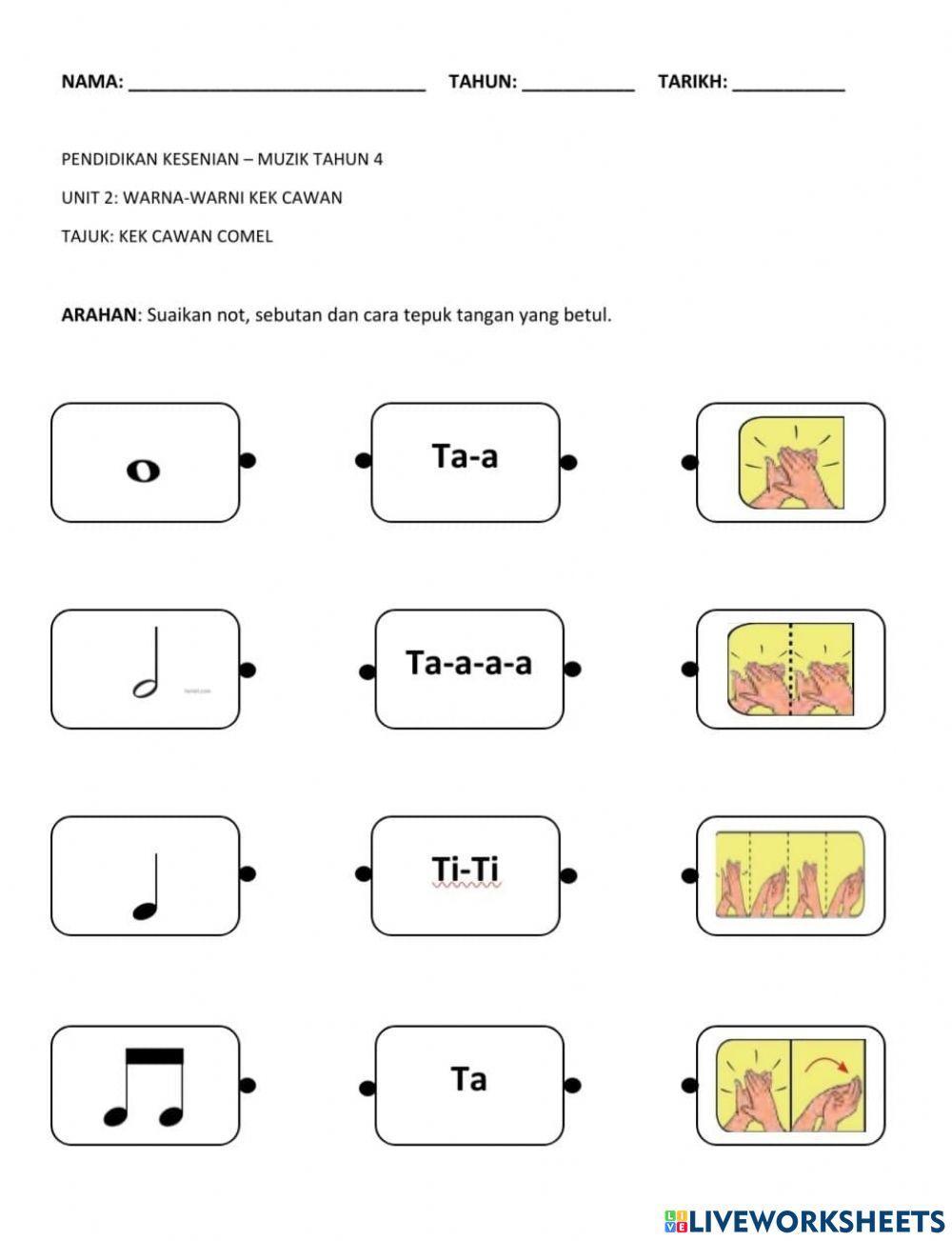 NAMA: ______________________________ TAHUN: ___________ TARIKH: ___________

PENDIDIKAN KESENIAN – MUZIK TAHUN 4

UNIT 2: WARNA-WARNI KEK CAWAN

TAJUK: KEK CAWAN COMEL

ARAHAN: Suaikan not, sebutan dan cara tepuk tangan yang betul.

Ta-a

Ta-a-a-a

Ti-Ti

Ta

LIVEWORKSHEETS