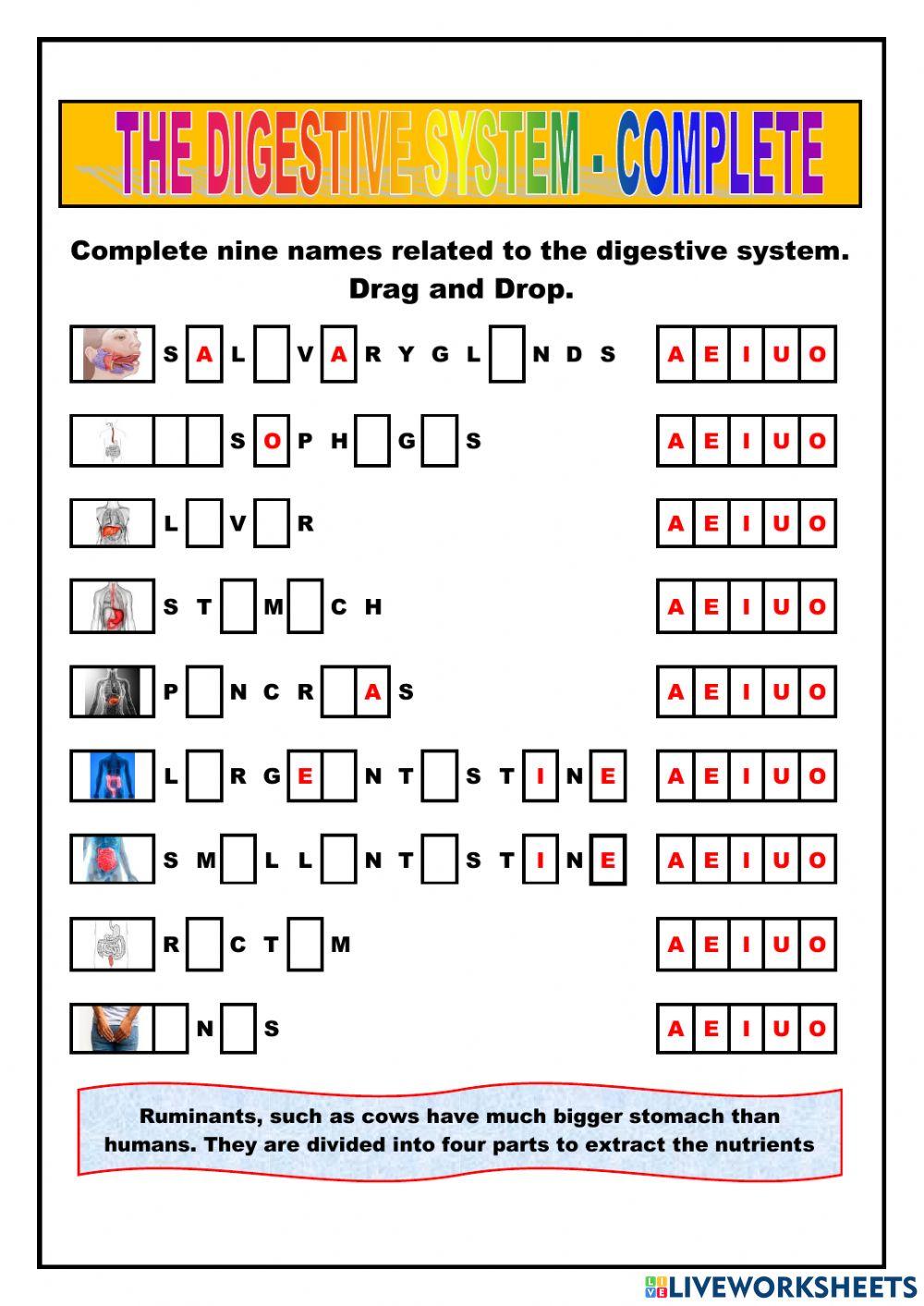 THE DIGESTIVE SYSTEM - COMPLETE

Complete nine names related to the digestive system. Drag and Drop.

S A L V A R Y G L N D S
A E I U O

S O P H G S
A E I U O

L V R
A E I U O

S T M C H
A E I U O

P N C R A S
A E I U O

L R G E N T S T I N E
A E I U O

S M L L N T S T I N E
A E I U O

R C T M
A E I U O

N S
A E I U O

Ruminants, such as cows have much bigger stomach than humans. They are divided into four parts to extract the nutrients

LIVEWORKSHEETS