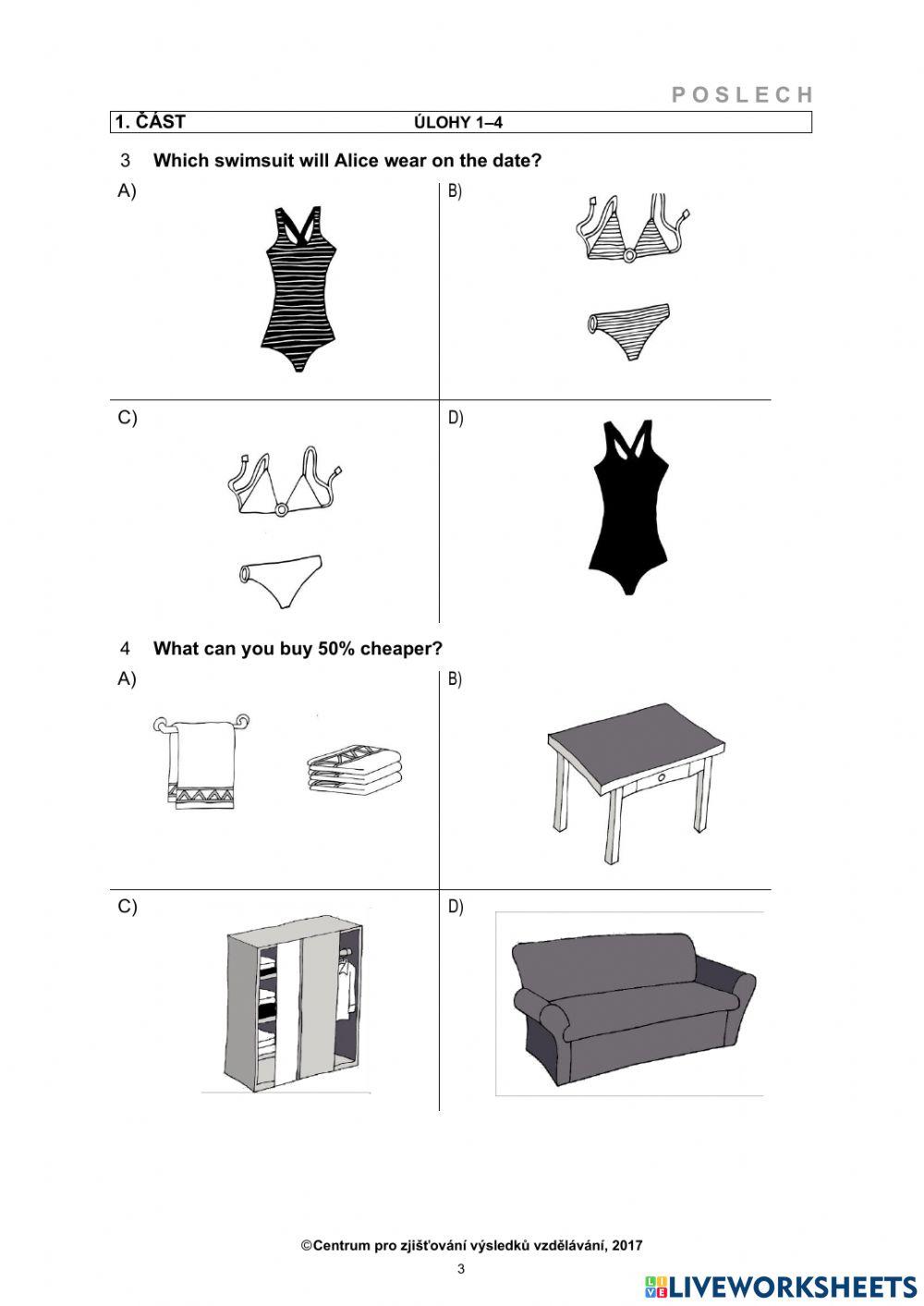 POSLECH

1. ČÁST ÚLOHY 1–4

3 Which swimsuit will Alice wear on the date?

A)

B)

C)

D)

4 What can you buy 50% cheaper?

A)

B)

C)

D)

©Centrum pro zjišťování výsledků vzdělávání, 2017

3

LIVEWORKSHEETS