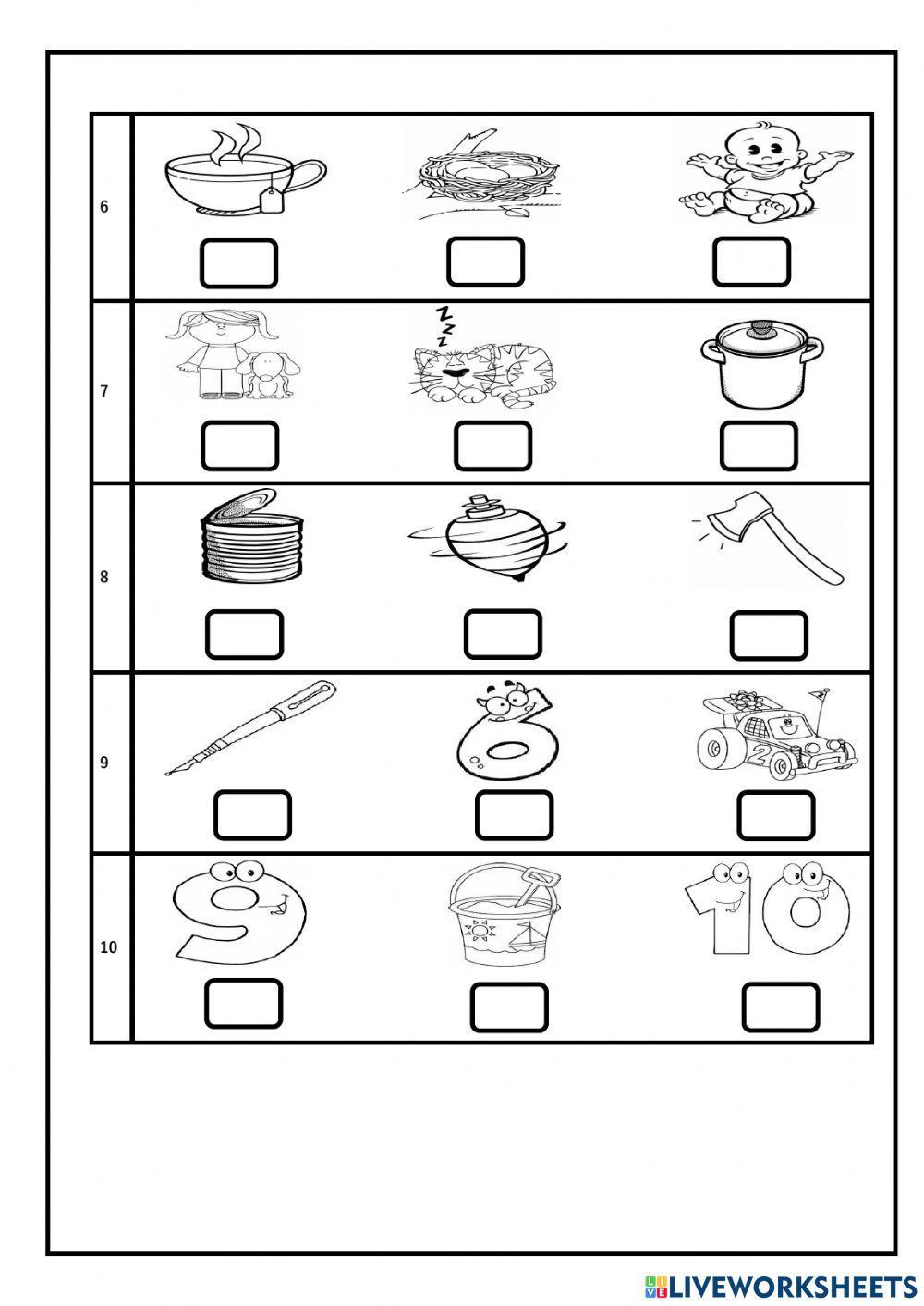 6

7

8

9

10

LIVEWORKSHEETS