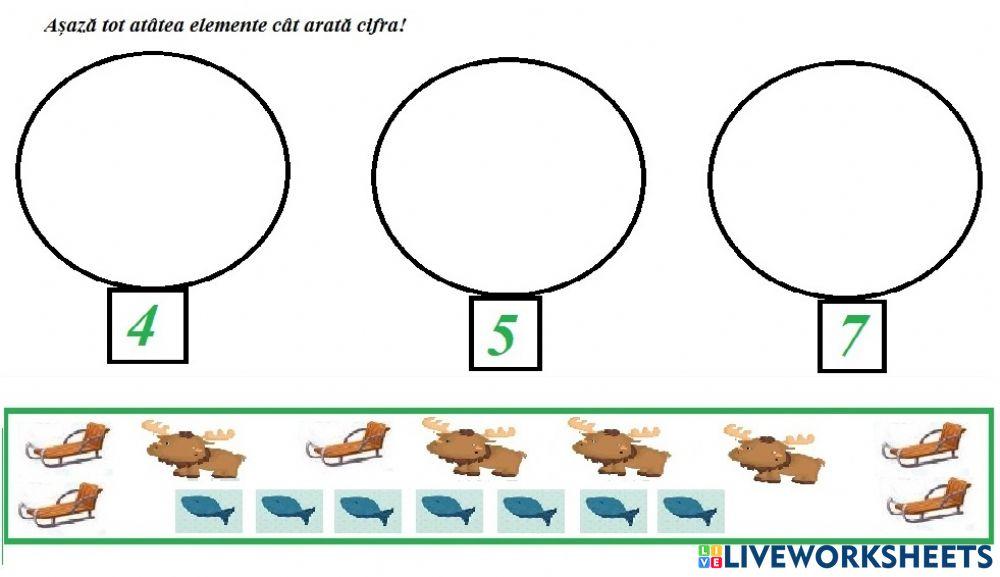 Așază tot atâtea elemente cât arată cifra!

4

5

7

LIVEWORKSHEETS