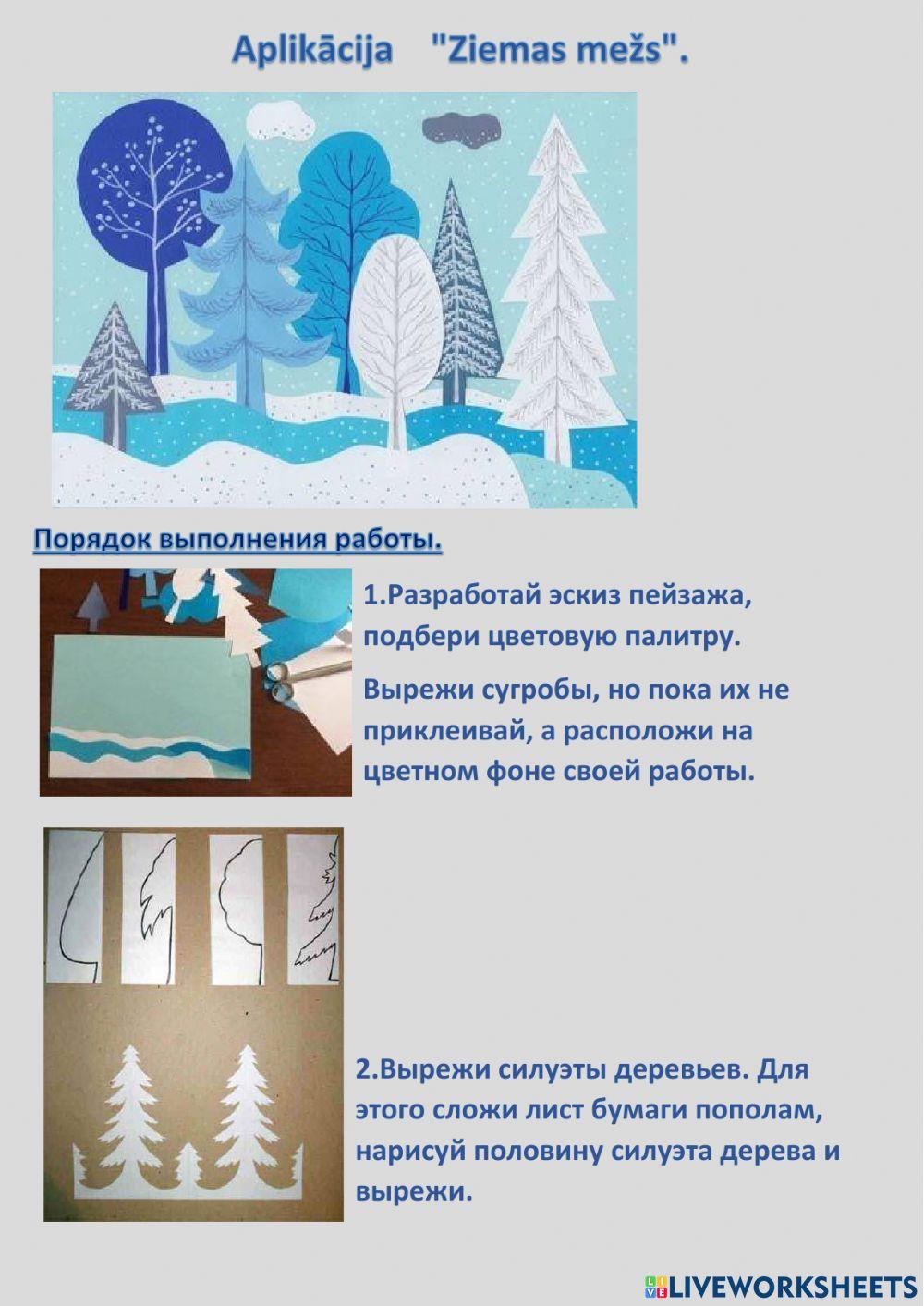 Aplikācija "Ziemas mežs".

Порядок выполнения работы.

1.Разработай эскиз пейзажа, подбери цветовую палитру.

Вырежи сугробы, но пока их не приклеивай, а расположи на цветном фоне своей работы.

2.Вырежи силуэты деревьев. Для этого сложи лист бумаги пополам, нарисуй половину силуэта дерева и вырежи.

LIVEWORKSHEETS