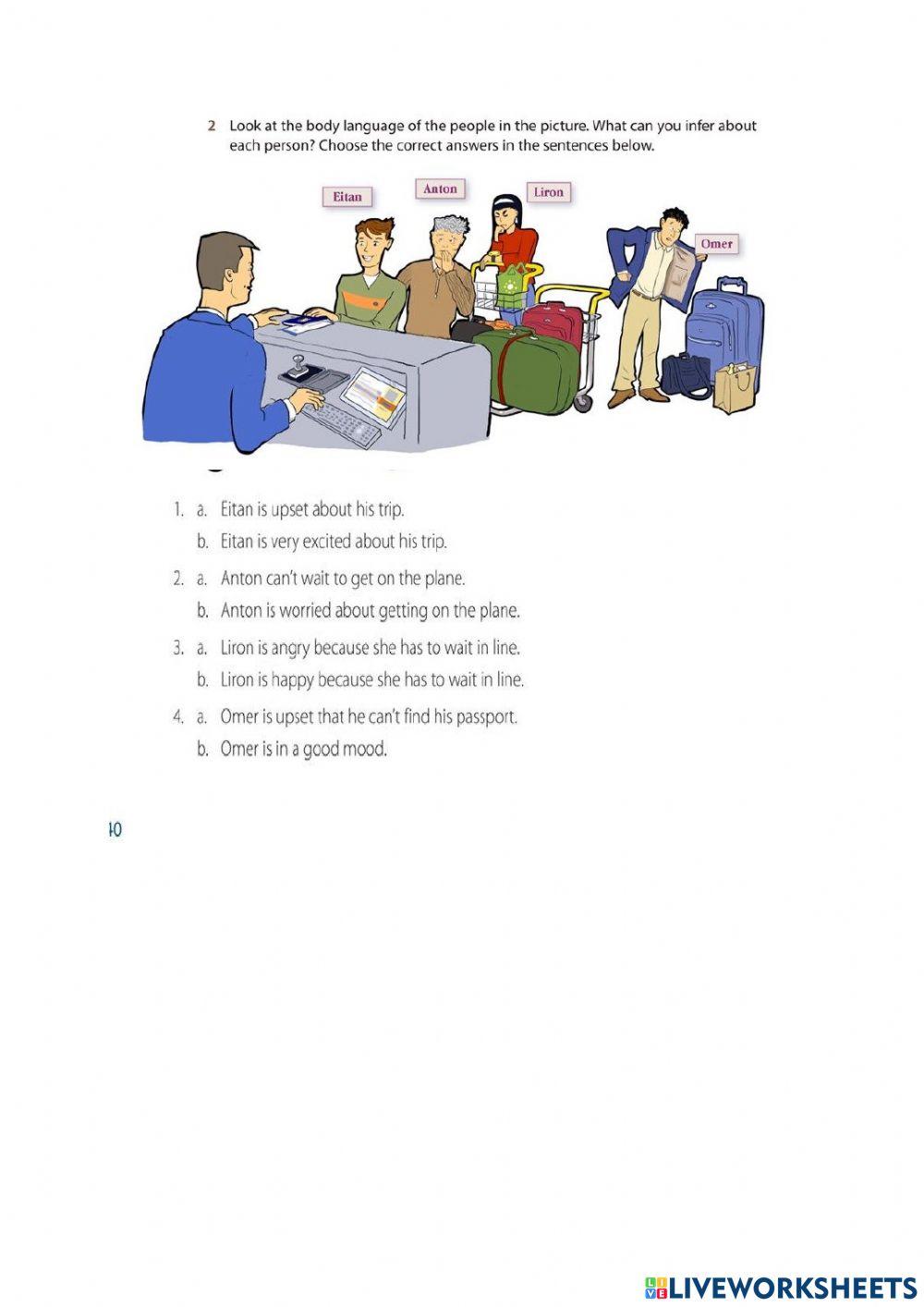 2 Look at the body language of the people in the picture. What can you infer about each person? Choose the correct answers in the sentences below.

Eitan
Anton
Liron
Omer

1. a. Eitan is upset about his trip.
b. Eitan is very excited about his trip.

2. a. Anton can't wait to get on the plane.
b. Anton is worried about getting on the plane.

3. a. Liron is angry because she has to wait in line.
b. Liron is happy because she has to wait in line.

4. a. Omer is upset that he can't find his passport.
b. Omer is in a good mood.

40

LIVEWORKSHEETS