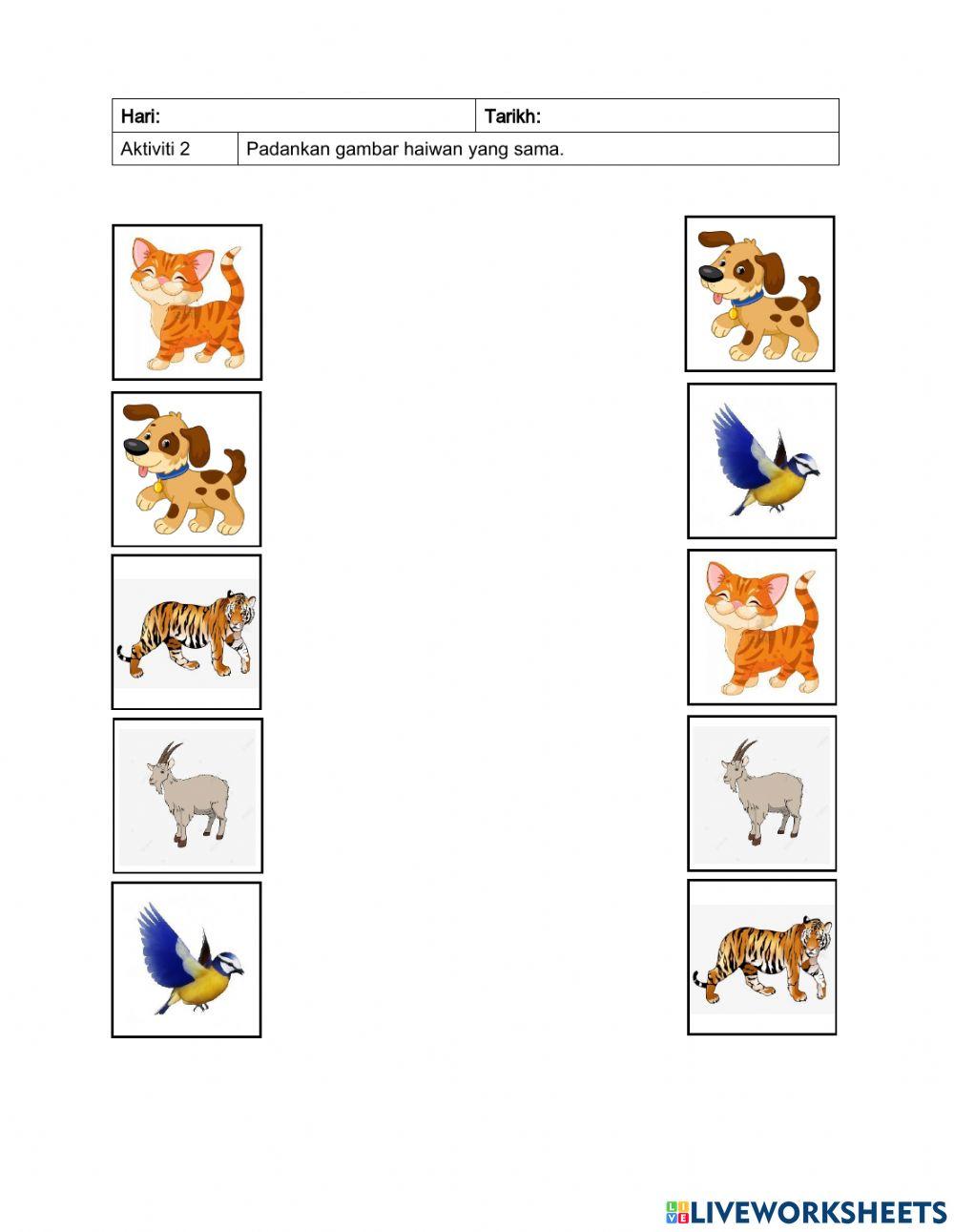 | Hari: | Tarikh: |
|---|---|
| Aktiviti 2 | Padankan gambar haiwan yang sama. |

LIVEWORKSHEETS