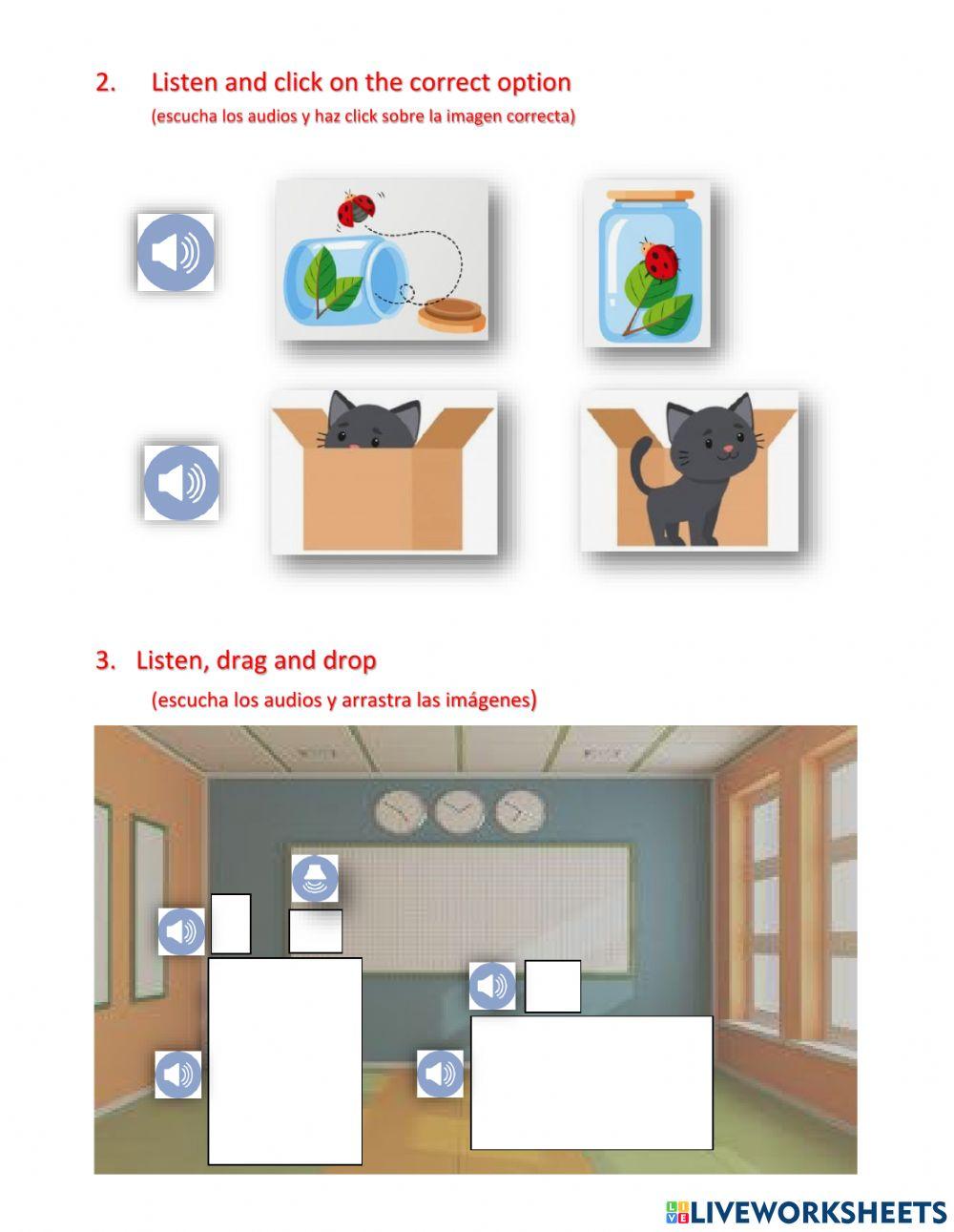 2. Listen and click on the correct option
(escucha los audios y haz click sobre la imagen correcta)

3. Listen, drag and drop
(escucha los audios y arrastra las imágenes)

LIVEWORKSHEETS