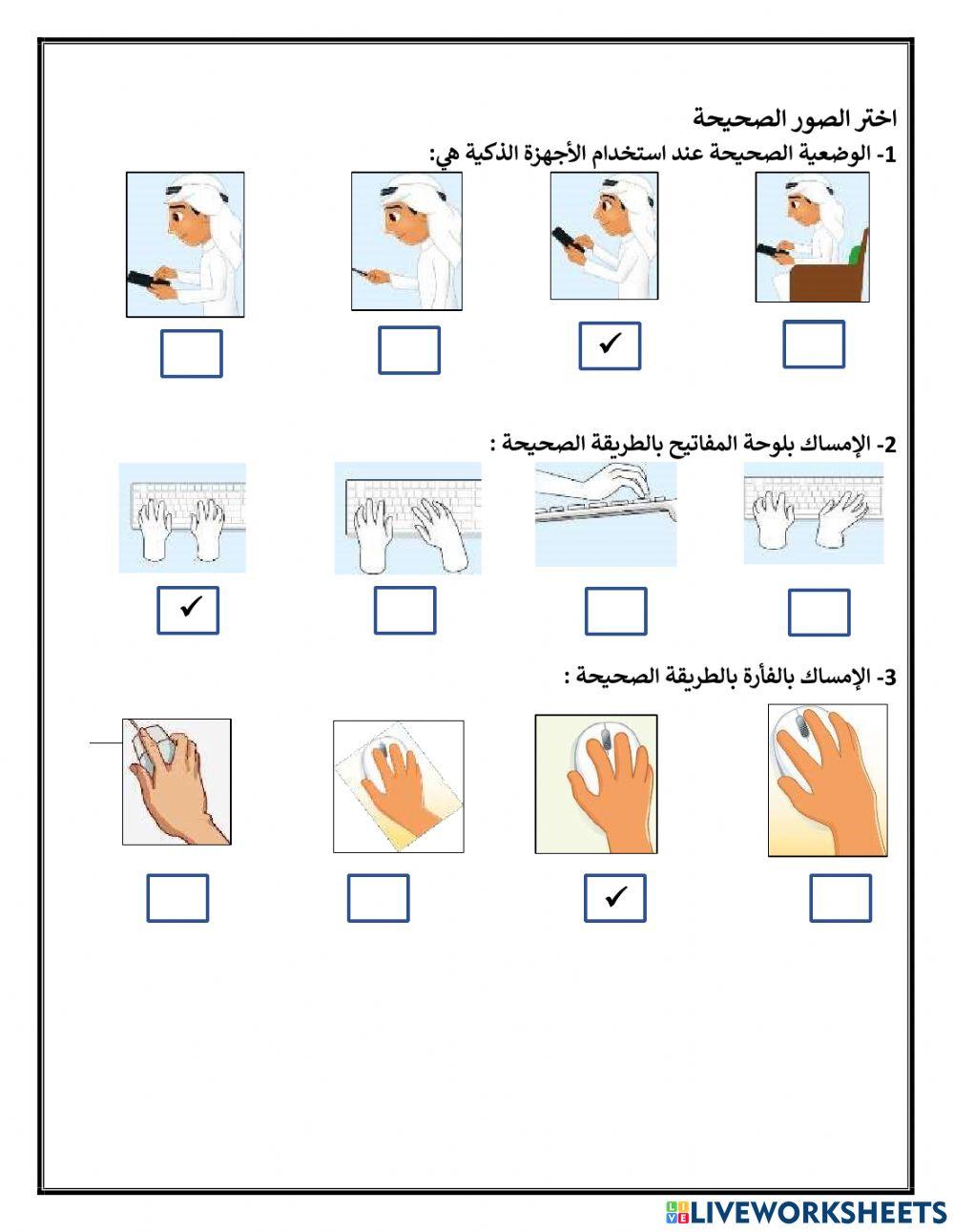 اختر الصور الصحيحة

1- الوضعية الصحيحة عند استخدام الأجهزة الذكية هي:

✓

2- الإمساك بلوحة المفاتيح بالطريقة الصحيحة :

✓

3- الإمساك بالفأرة بالطريقة الصحيحة :

✓

LIVEWORKSHEETS