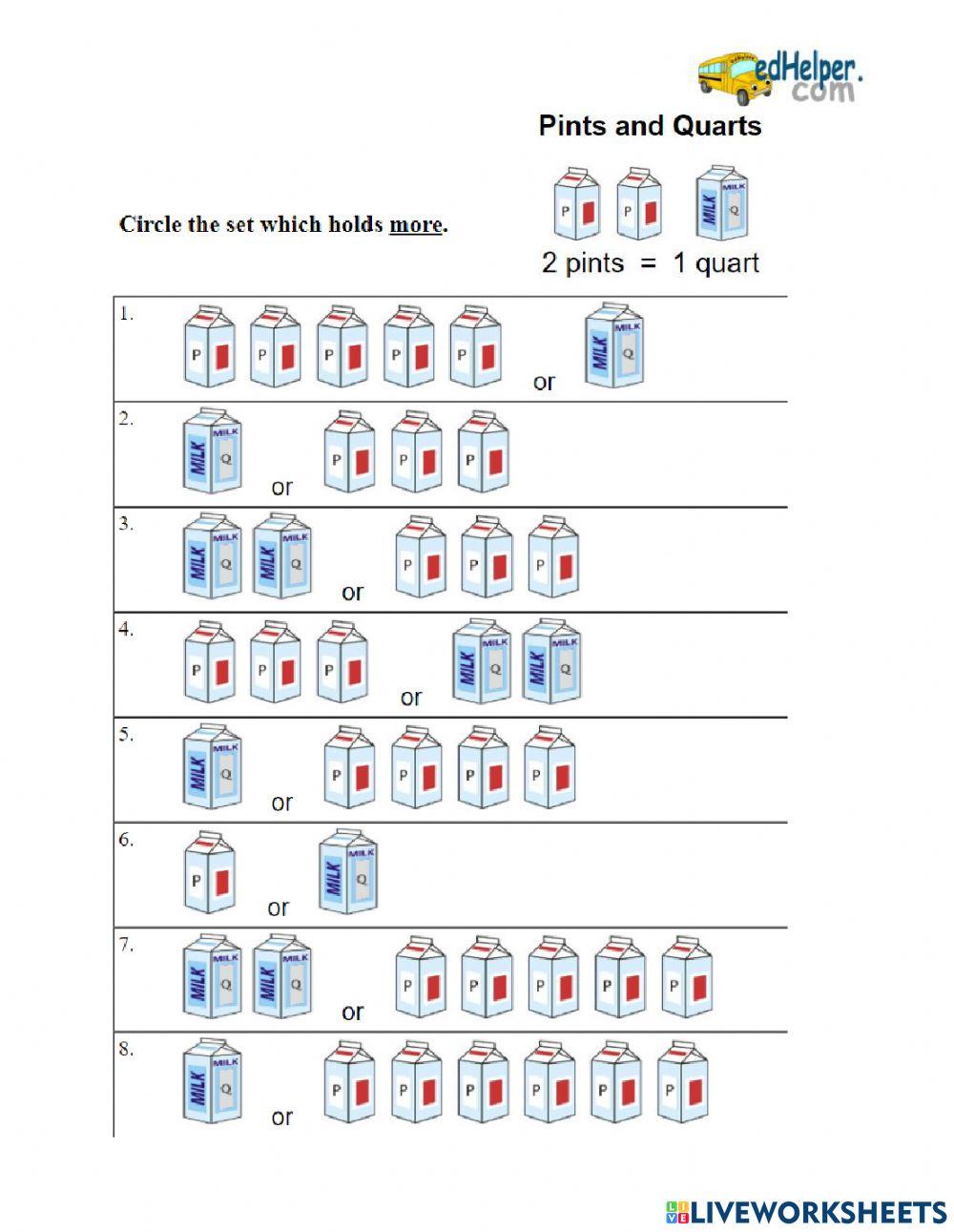 edHelper.com

Pints and Quarts

Circle the set which holds more.

P P MILK MILK Q

2 pints = 1 quart

1. P P P P P or MILK MILK Q

2. MILK MILK Q or P P P

3. MILK MILK Q MILK MILK Q or P P P

4. P P P or MILK MILK Q MILK MILK Q

5. MILK MILK Q or P P P P

6. P or MILK MILK Q

7. MILK MILK Q MILK MILK Q or P P P P P

8. MILK MILK Q or P P P P P P

LIVEWORKSHEETS