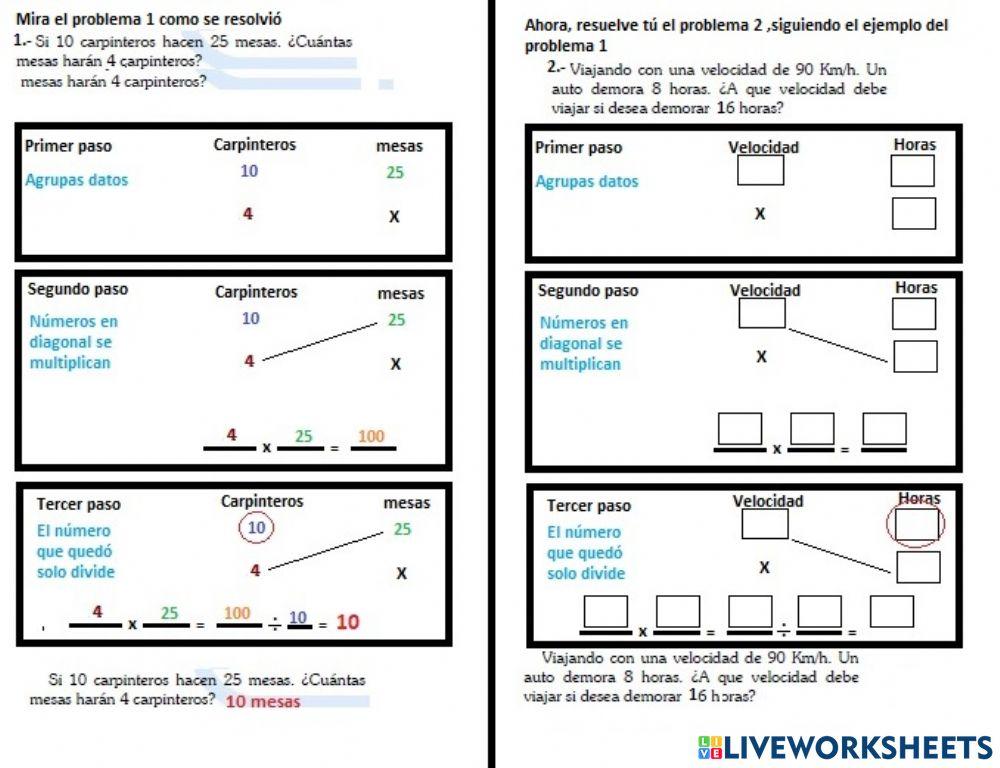 Mira el problema 1 como se resolvió

1.- Si 10 carpinteros hacen 25 mesas. ¿Cuántas mesas harán 4 carpinteros?
mesas harán 4 carpinteros?

Primer paso
Agrupas datos
Carpinteros
10
4
mesas
25
X

Segundo paso
Números en diagonal se multiplican
Carpinteros
10
4
mesas
25
X
4 x 25 = 100

Tercer paso
El número que quedó solo divide
Carpinteros
10
4
mesas
25
X
4 x 25 = 100 ÷ 10 = 10

Si 10 carpinteros hacen 25 mesas. ¿Cuántas mesas harán 4 carpinteros? 10 mesas

Ahora, resuelve tú el problema 2 ,siguiendo el ejemplo del problema 1

2.- Viajando con una velocidad de 90 Km/h. Un auto demora 8 horas. ¿A que velocidad debe viajar si desea demorar 16 horas?

Primer paso
Agrupas datos
Velocidad
X
Horas

Segundo paso
Números en diagonal se multiplican
Velocidad
X
Horas
x =

Tercer paso
El número que quedó solo divide
Velocidad
X
Horas
x = ÷ =

Viajando con una velocidad de 90 Km/h. Un auto demora 8 horas. ¿A que velocidad debe viajar si desea demorar 16 horas?

LIVEWORKSHEETS